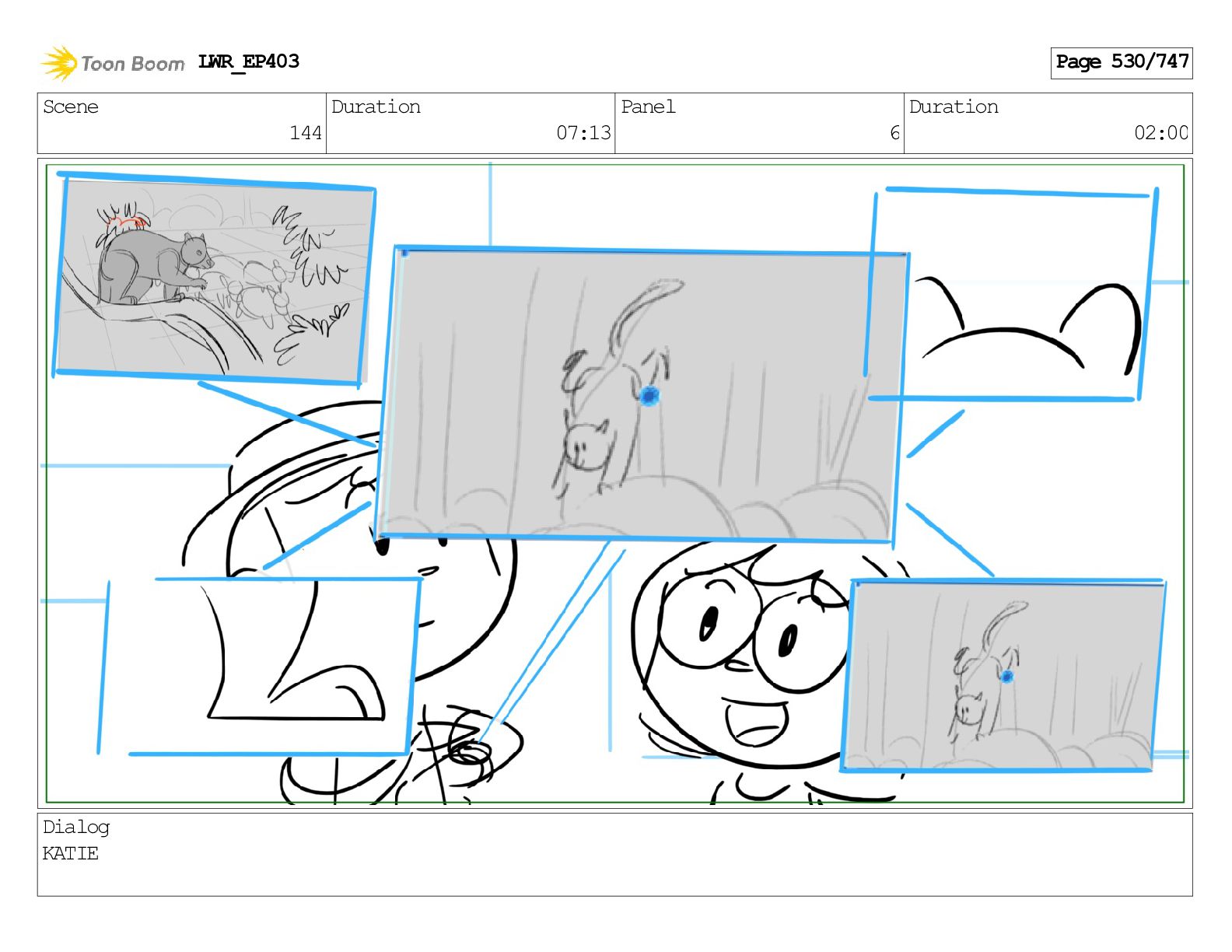 Toon Boom LWR_EP403

Page 530/747

| Scene | Duration | Panel | Duration |
|---|---|---|---|
| 144 | 07:13 | 6 | 02:00 |

Dialog
KATIE