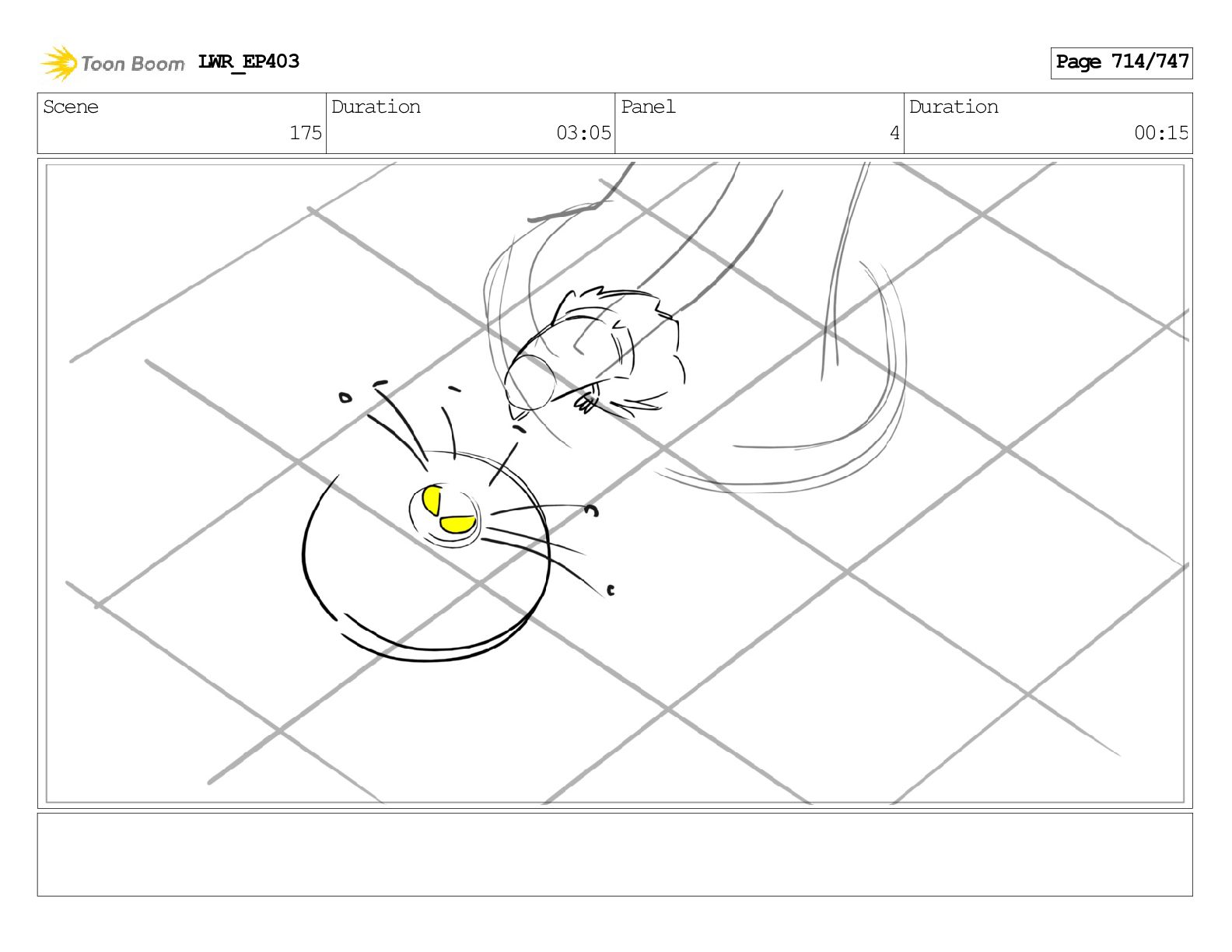 Toon Boom LWR_EP403

Page 714/747

| Scene | Duration | Panel | Duration |
|---|---|---|---|
| 175 | 03:05 | 4 | 00:15 |