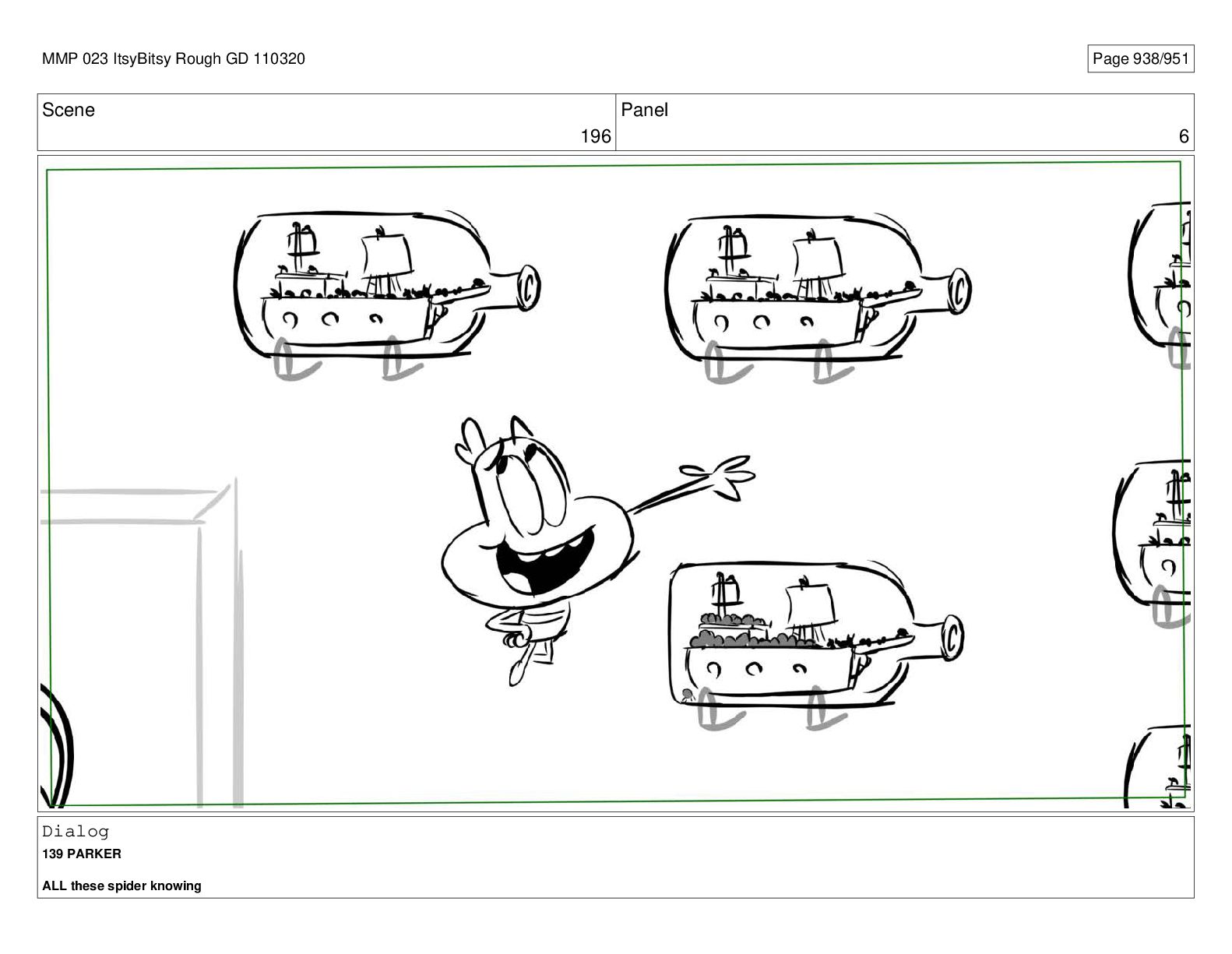 MMP 023 ItsyBitsy Rough GD 110320

Page 938/951

| Scene | Panel |
|---|---|
| 196 | 6 |

Dialog
139 PARKER

ALL these spider knowing