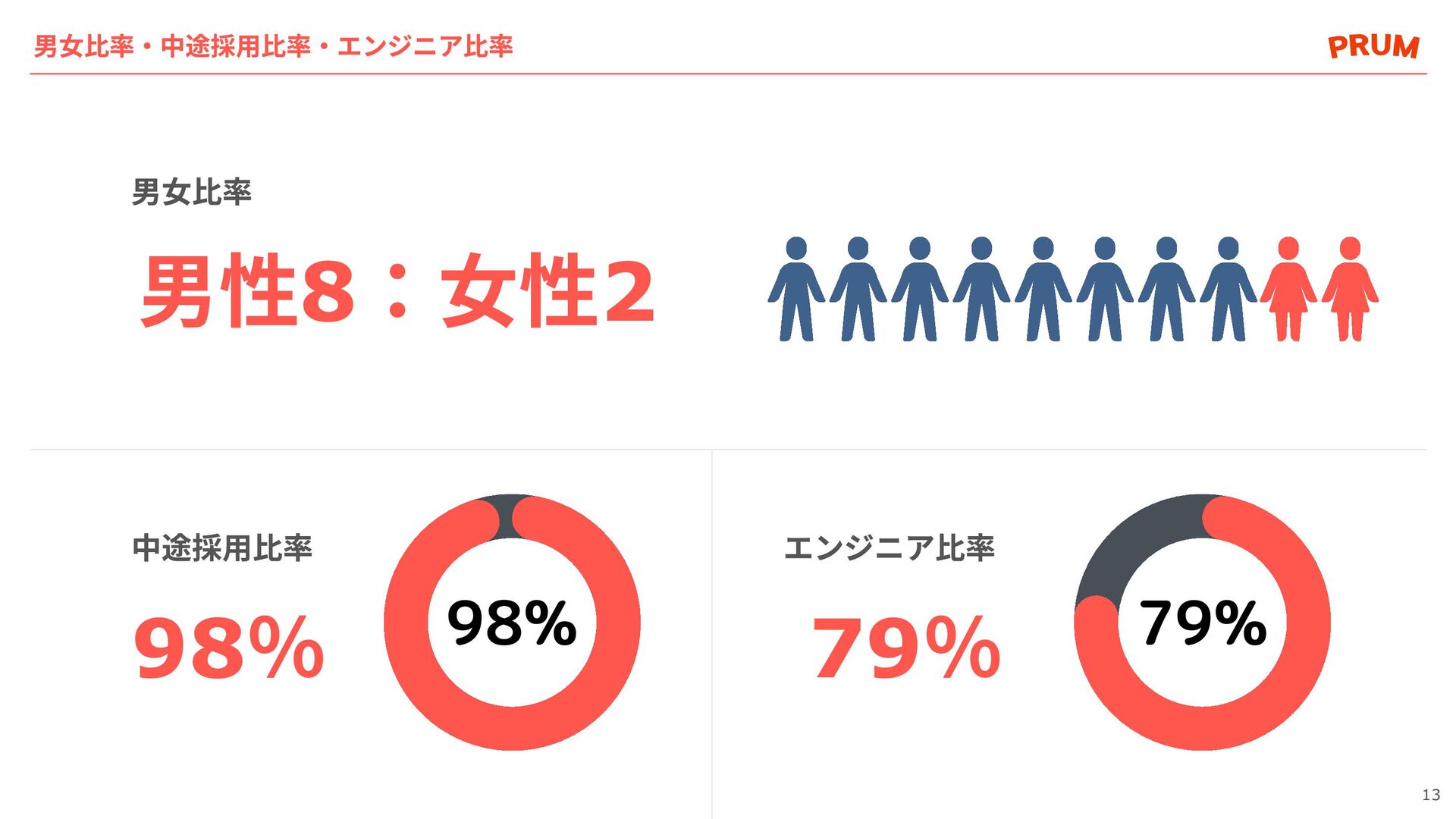 男女比率・中途採用比率・エンジニア比率

PRUM

男女比率

男性8：女性2

中途採用比率

98%

98%

エンジニア比率

79%

79%

13