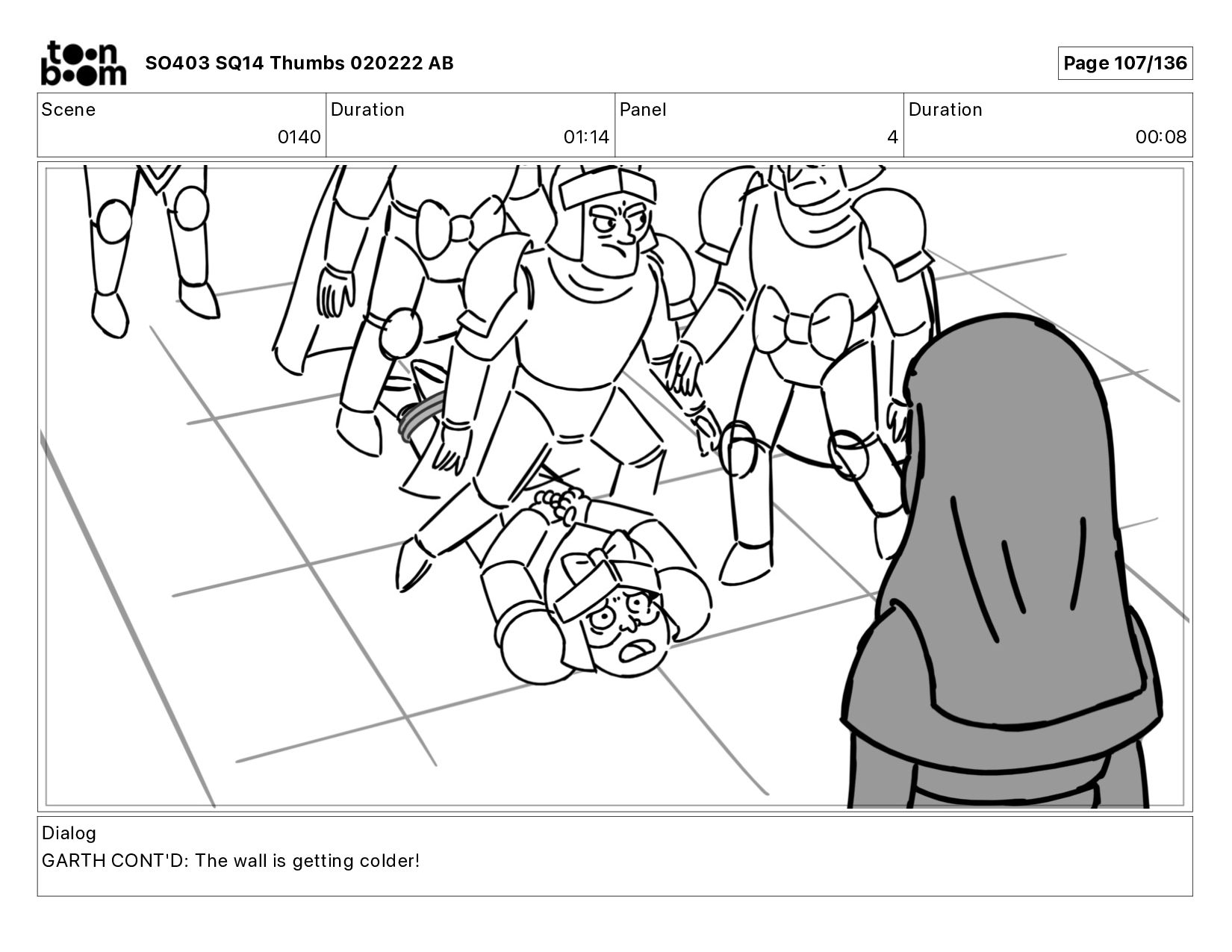 toon boom SO403 SQ14 Thumbs 020222 AB

Page 107/136

| Scene | Duration | Panel | Duration |
|---|---|---|---|
| 0140 | 01:14 | 4 | 00:08 |

Dialog
GARTH CONT'D: The wall is getting colder!