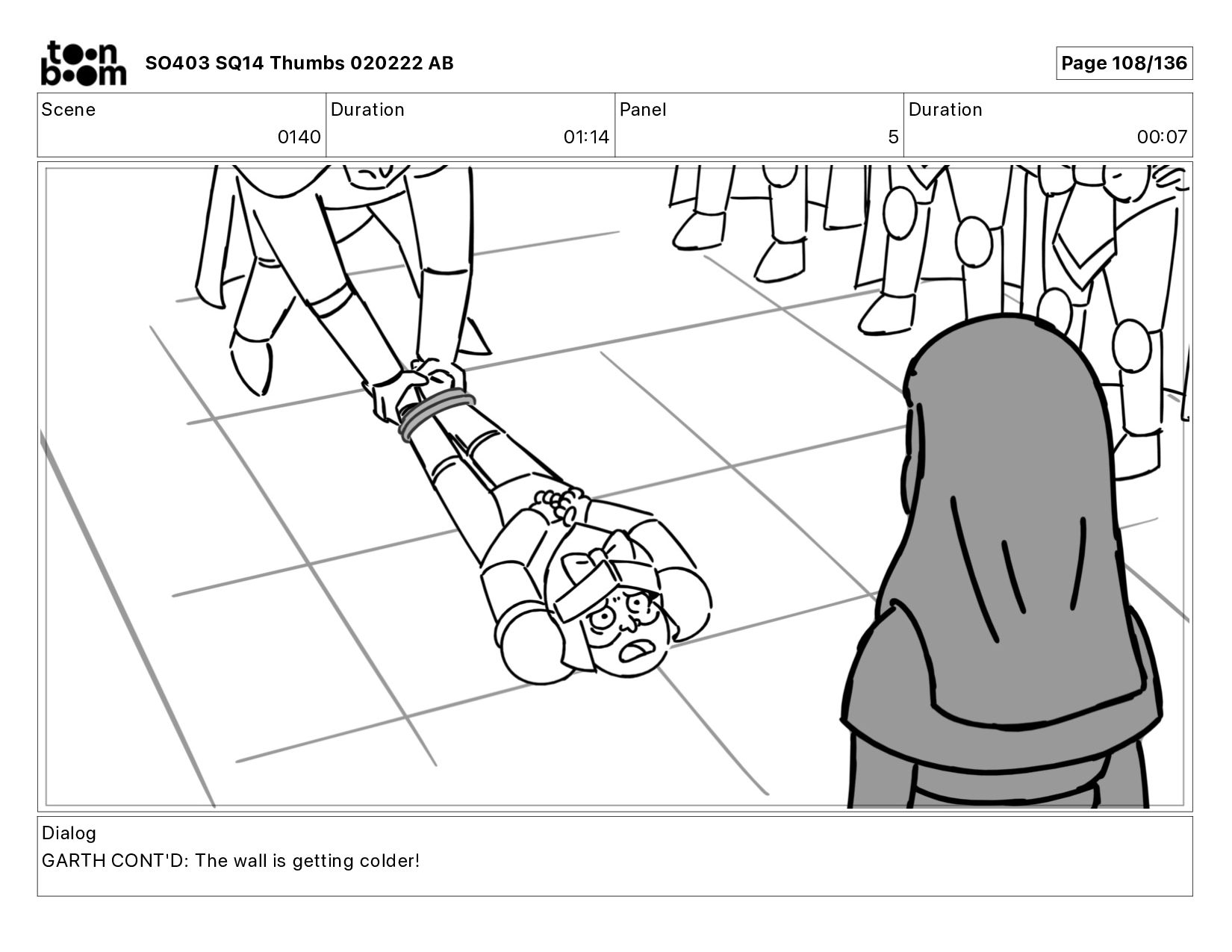 toon boom SO403 SQ14 Thumbs 020222 AB

Page 108/136

| Scene | Duration | Panel | Duration |
|---|---|---|---|
| 0140 | 01:14 | 5 | 00:07 |

Dialog
GARTH CONT'D: The wall is getting colder!