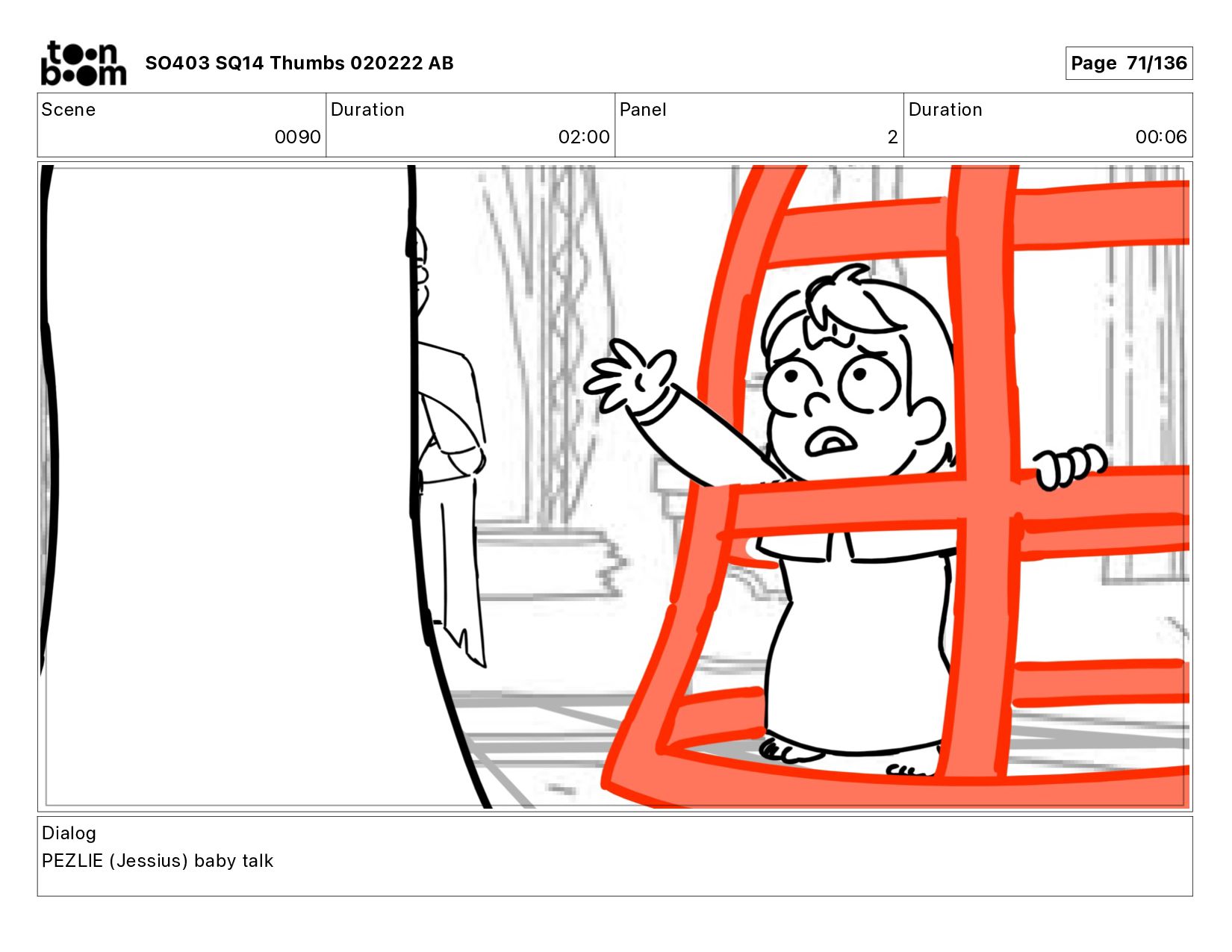 toon boom

SO403 SQ14 Thumbs 020222 AB

Page 71/136

| Scene | Duration | Panel | Duration |
|---|---|---|---|
| 0090 | 02:00 | 2 | 00:06 |

Dialog
PEZLIE (Jessius) baby talk