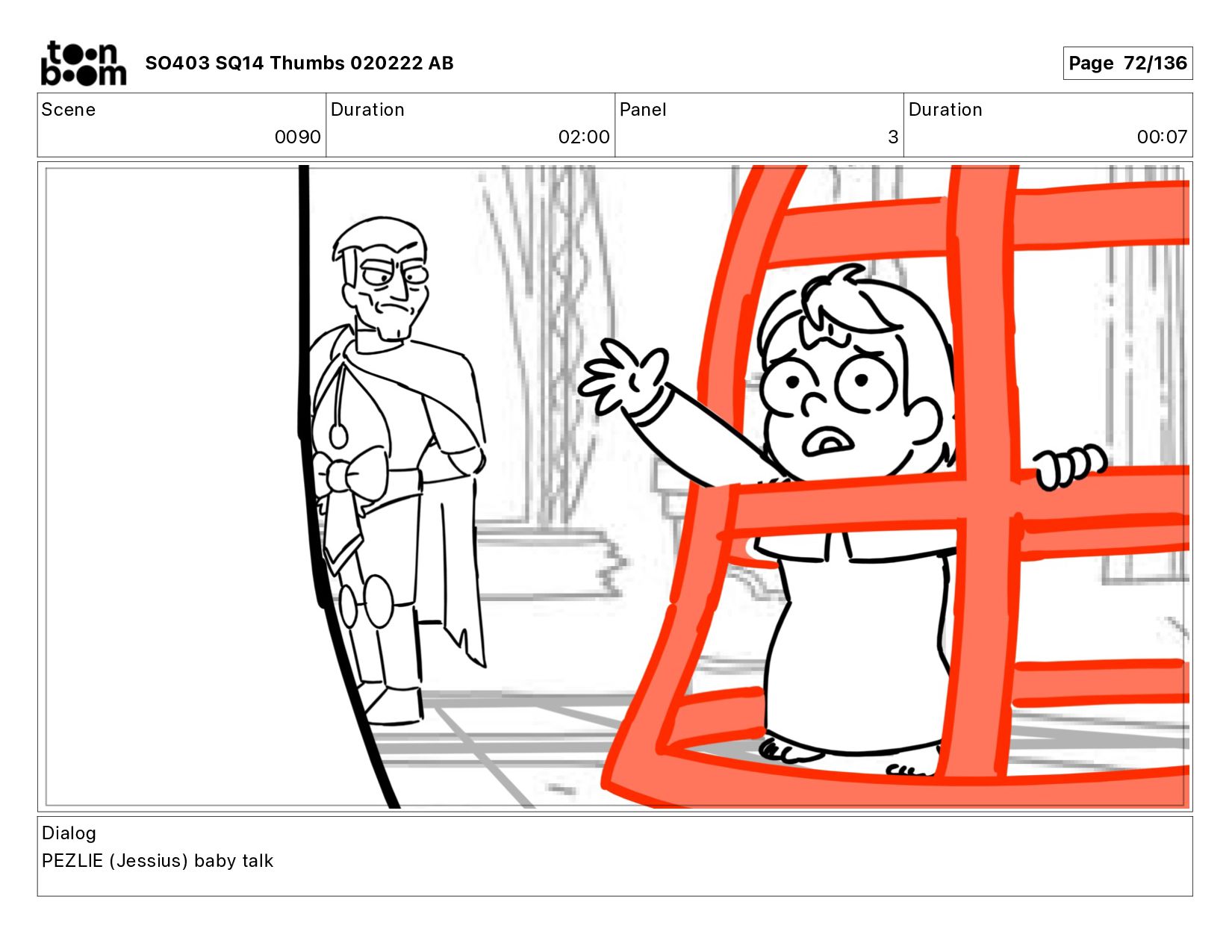 toon boom SO403 SQ14 Thumbs 020222 AB

Page 72/136

| Scene | Duration | Panel | Duration |
|---|---|---|---|
| 0090 | 02:00 | 3 | 00:07 |

Dialog
PEZLIE (Jessius) baby talk