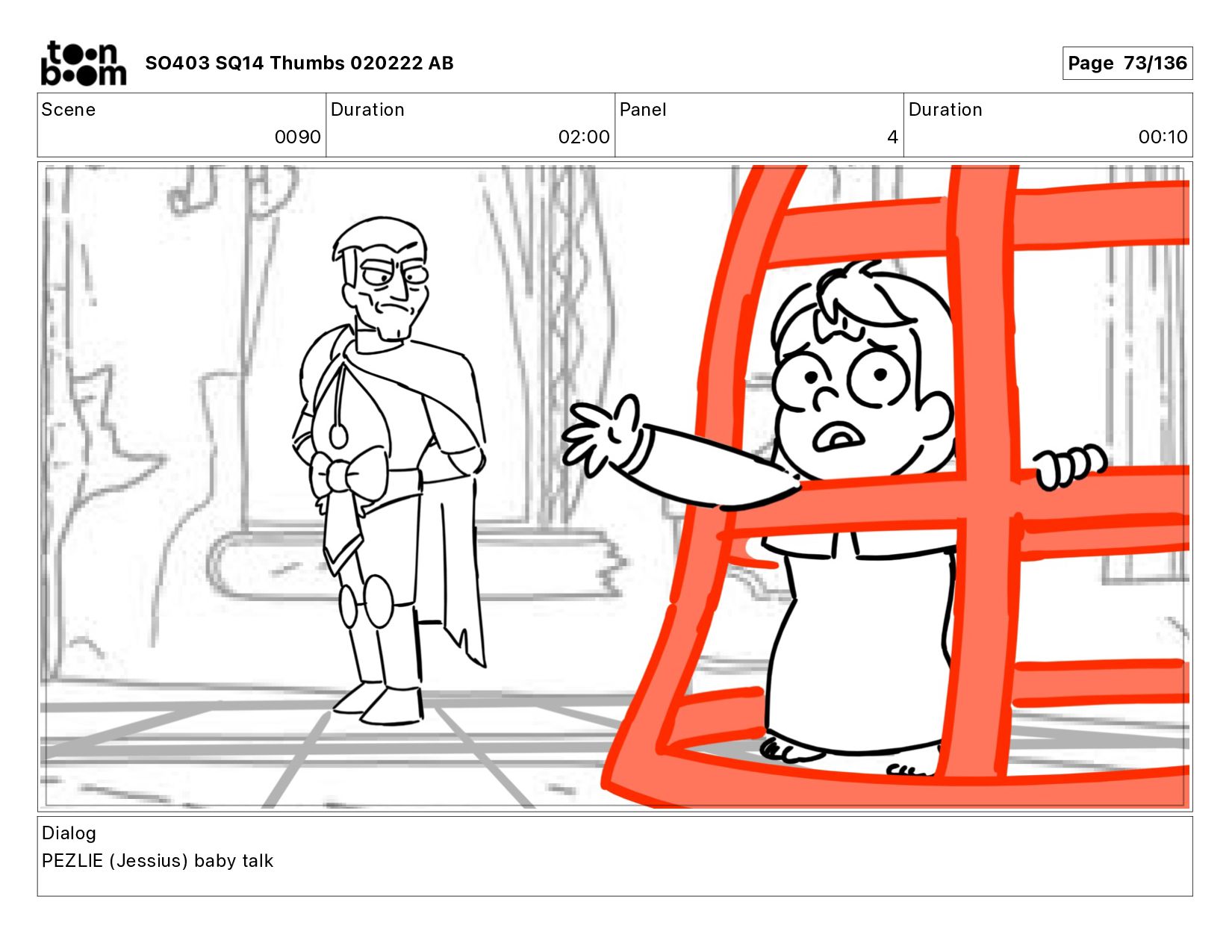 toon boom SO403 SQ14 Thumbs 020222 AB

Page 73/136

| Scene | Duration | Panel | Duration |
|---|---|---|---|
| 0090 | 02:00 | 4 | 00:10 |

Dialog
PEZLIE (Jessius) baby talk