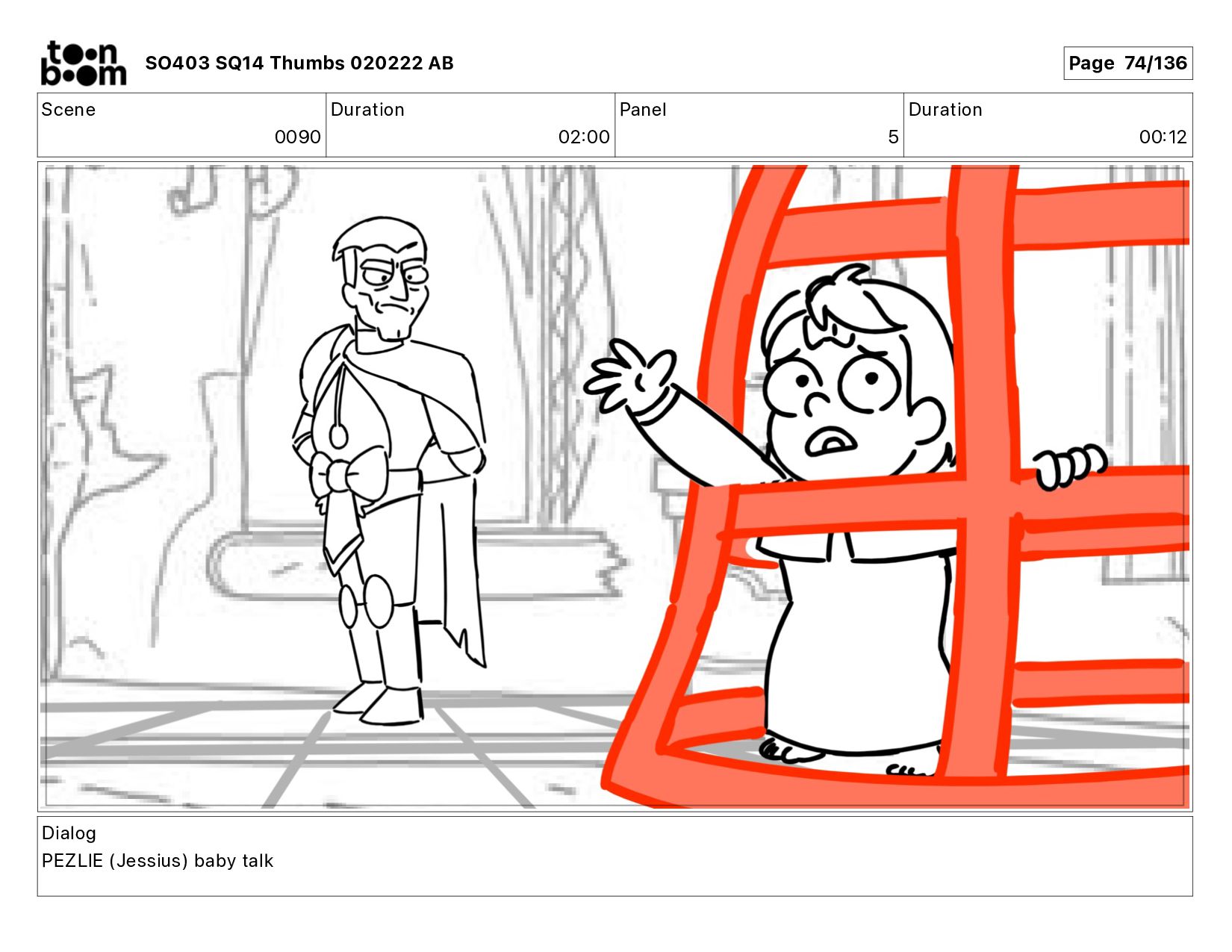 toon boom SO403 SQ14 Thumbs 020222 AB

Page 74/136

| Scene | Duration | Panel | Duration |
|---|---|---|---|
| 0090 | 02:00 | 5 | 00:12 |

Dialog
PEZLIE (Jessius) baby talk