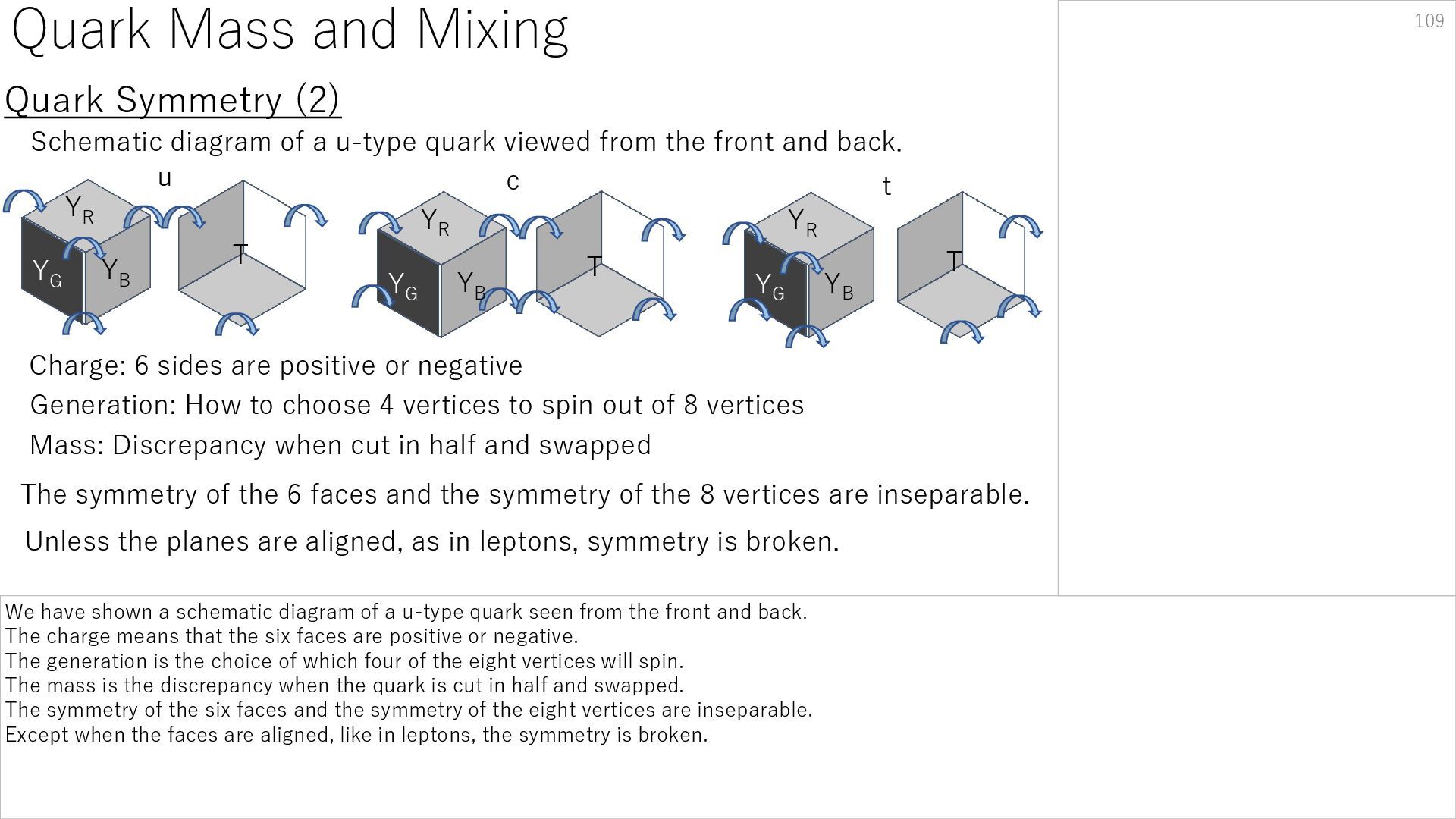 Quark Mass and Mixing

109

Quark Symmetry (2)

Schematic diagram of a u-type quark viewed from the front and back.

u

$Y_R$ $Y_G$ $Y_B$ T

c

$Y_R$ $Y_G$ $Y_B$ T

t

$Y_R$ $Y_G$ $Y_B$ T

Charge: 6 sides are positive or negative

Generation: How to choose 4 vertices to spin out of 8 vertices

Mass: Discrepancy when cut in half and swapped

The symmetry of the 6 faces and the symmetry of the 8 vertices are inseparable.

Unless the planes are aligned, as in leptons, symmetry is broken.

We have shown a schematic diagram of a u-type quark seen from the front and back.
The charge means that the six faces are positive or negative.
The generation is the choice of which four of the eight vertices will spin.
The mass is the discrepancy when the quark is cut in half and swapped.
The symmetry of the six faces and the symmetry of the eight vertices are inseparable.
Except when the faces are aligned, like in leptons, the symmetry is broken.