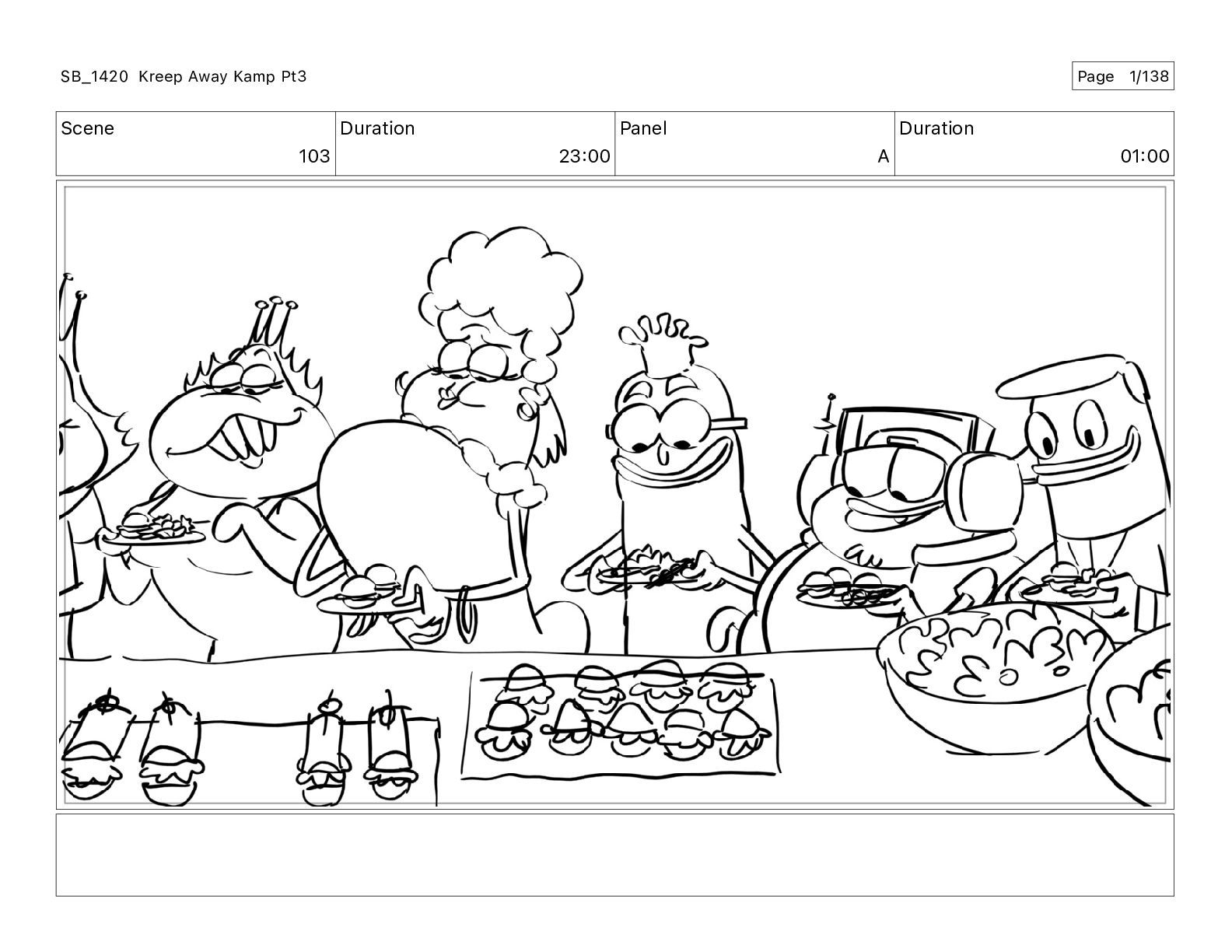 SB_1420 Kreep Away Kamp Pt3

Page 1/138

| Scene | Duration | Panel | Duration |
|---|---|---|---|
| 103 | 23:00 | A | 01:00 |