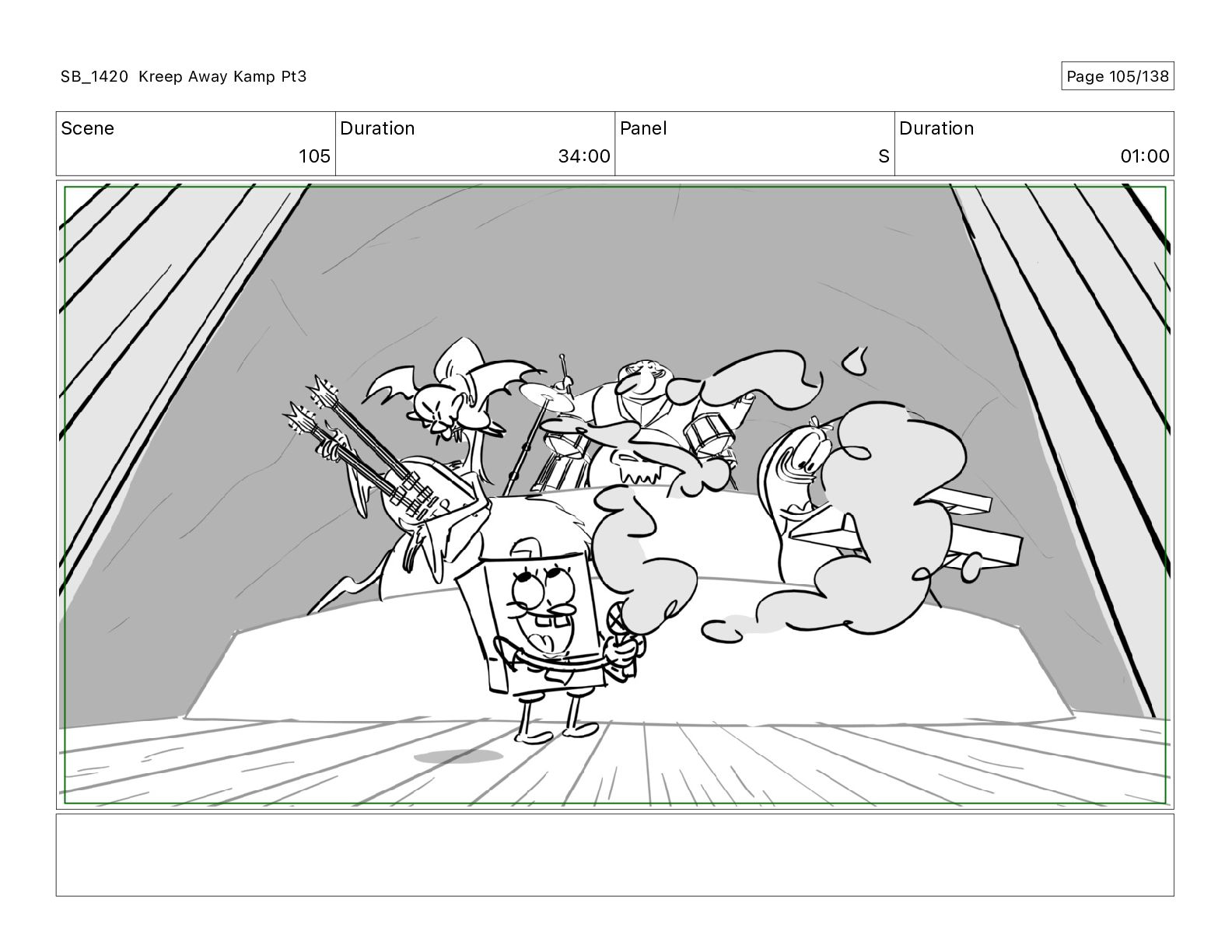 SB_1420 Kreep Away Kamp Pt3

Page 105/138

| Scene | Duration | Panel | Duration |
|---|---|---|---|
| 105 | 34:00 | S | 01:00 |