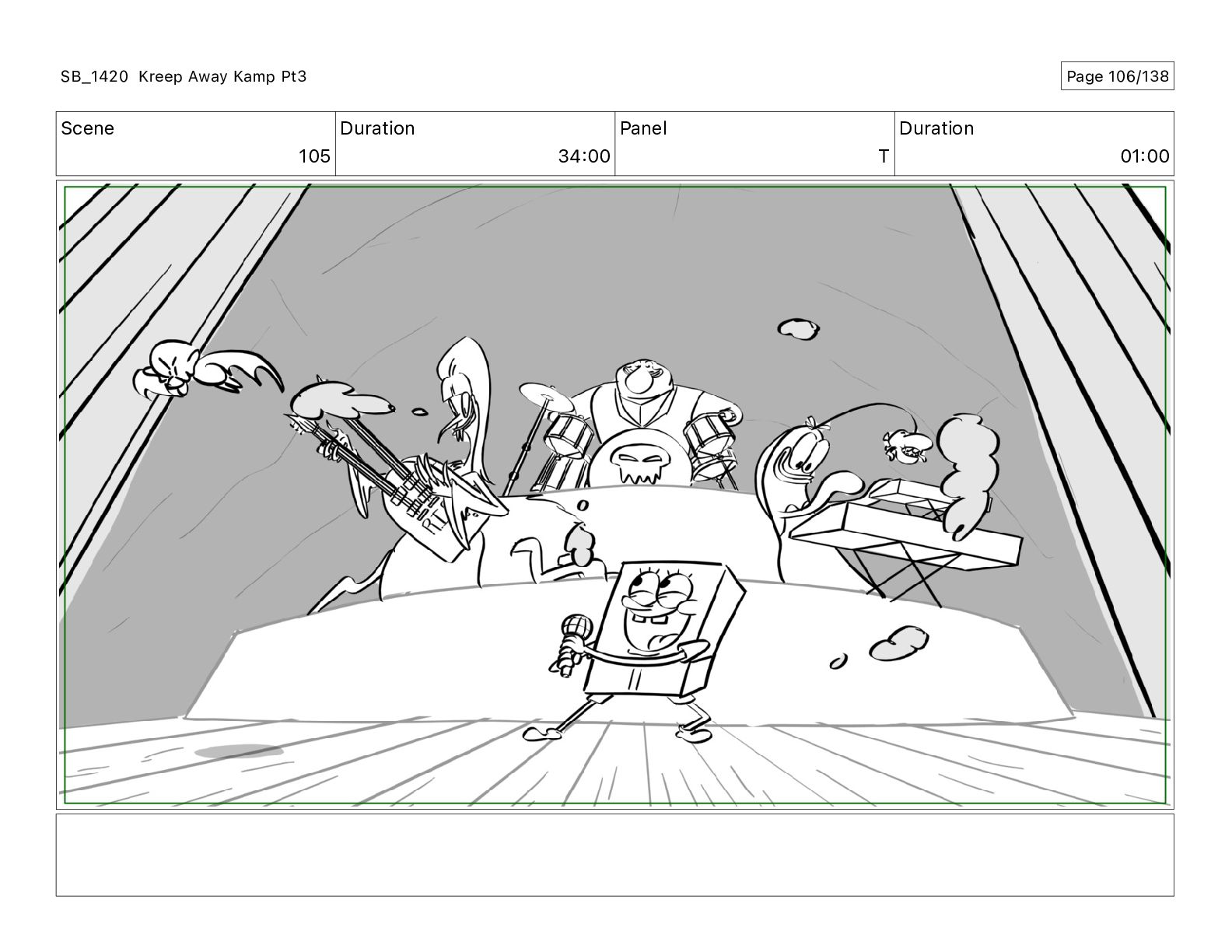 SB_1420 Kreep Away Kamp Pt3

Page 106/138

| Scene | Duration | Panel | Duration |
|---|---|---|---|
| 105 | 34:00 | T | 01:00 |