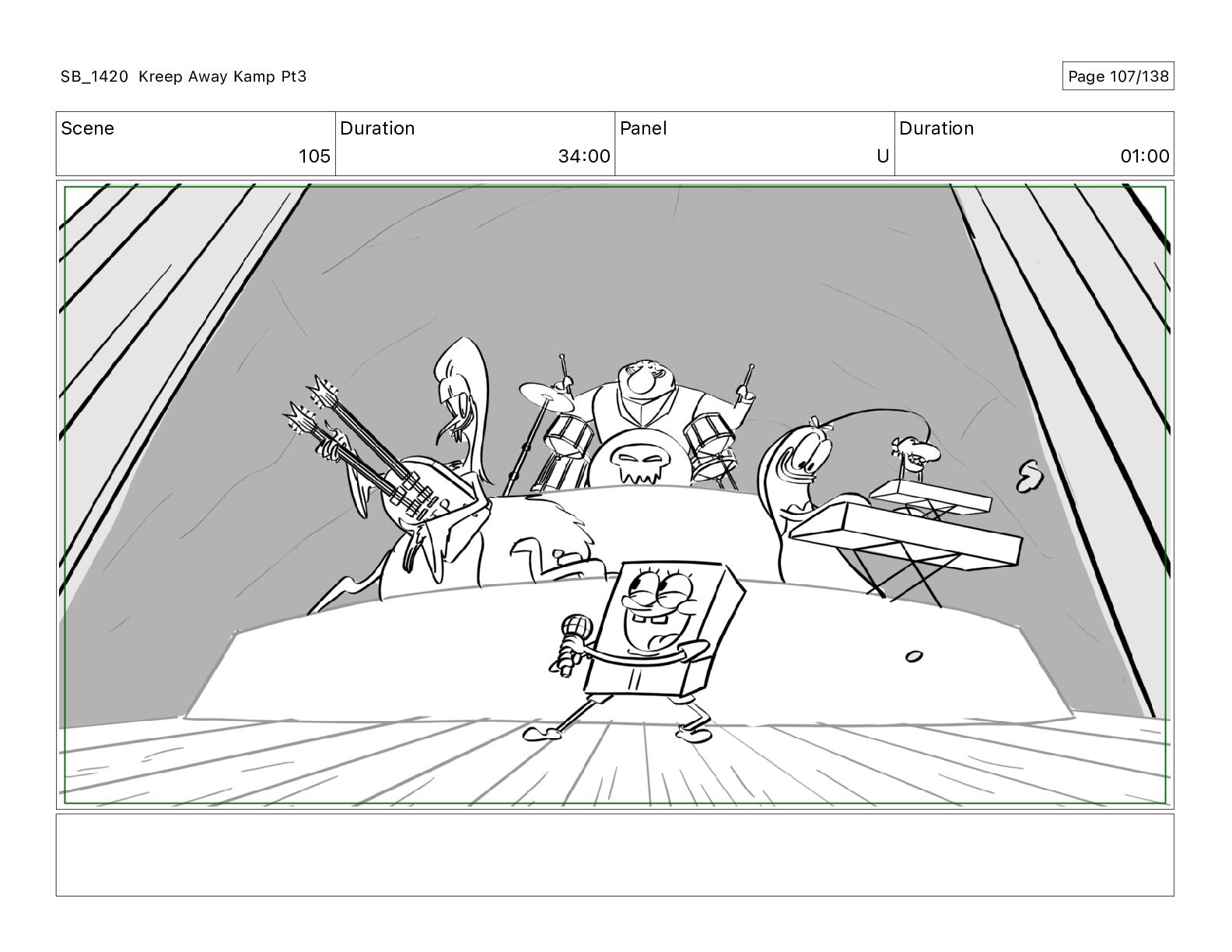 SB_1420 Kreep Away Kamp Pt3

Page 107/138

| Scene | Duration | Panel | Duration |
|---|---|---|---|
| 105 | 34:00 | U | 01:00 |