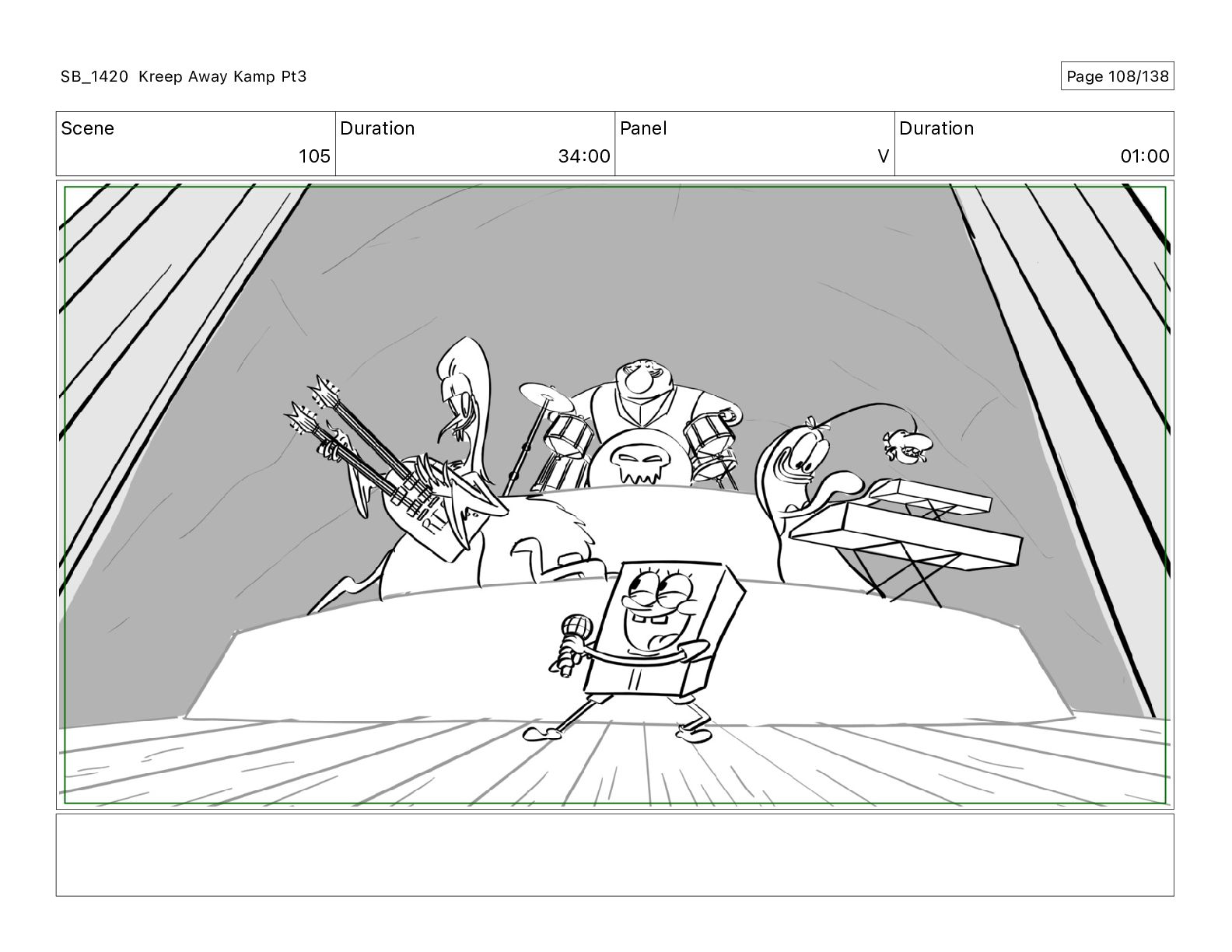 SB_1420 Kreep Away Kamp Pt3

Page 108/138

| Scene | Duration | Panel | Duration |
|---|---|---|---|
| 105 | 34:00 | V | 01:00 |