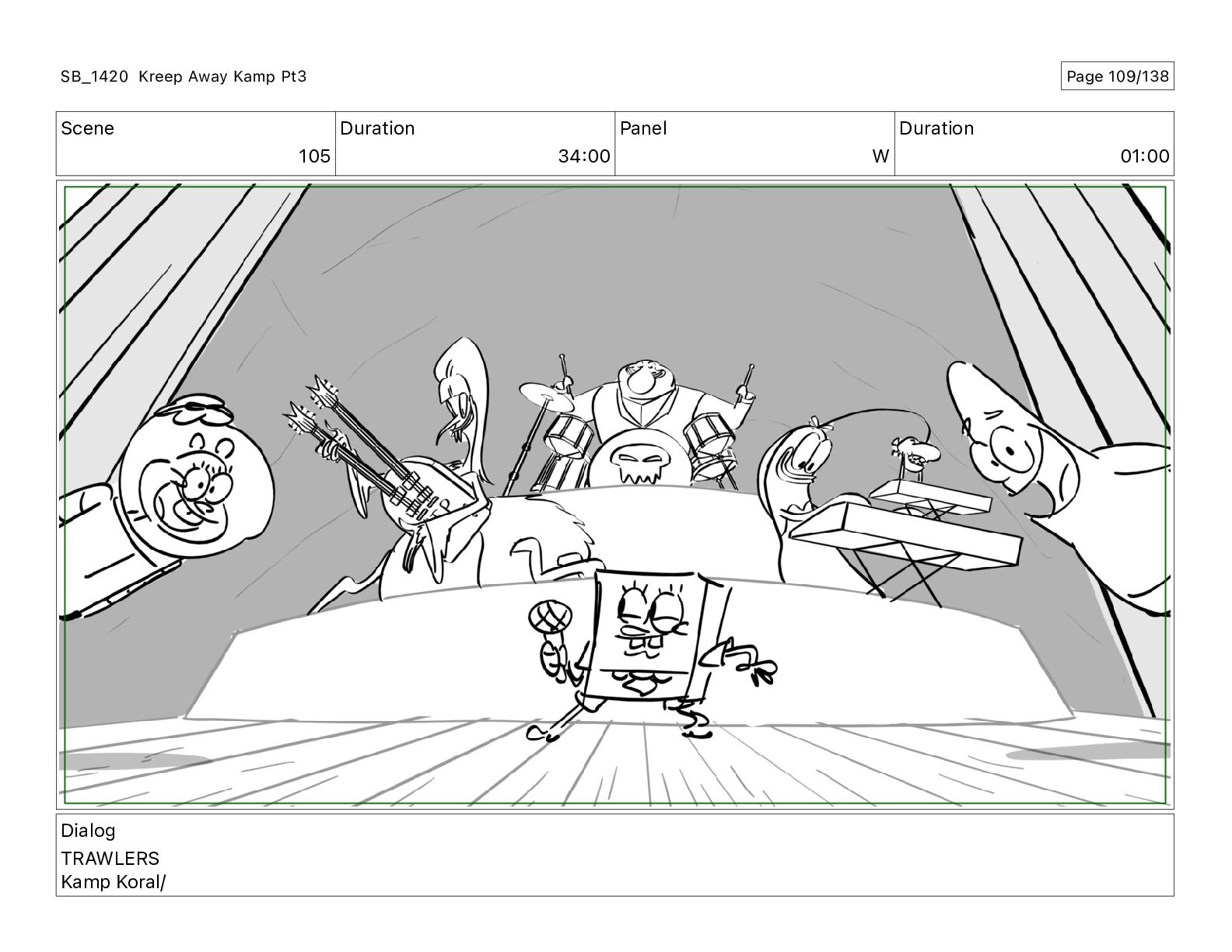 SB_1420 Kreep Away Kamp Pt3

Page 109/138

| Scene | Duration | Panel | Duration |
|---|---|---|---|
| 105 | 34:00 | W | 01:00 |

Dialog
TRAWLERS
Kamp Koral/