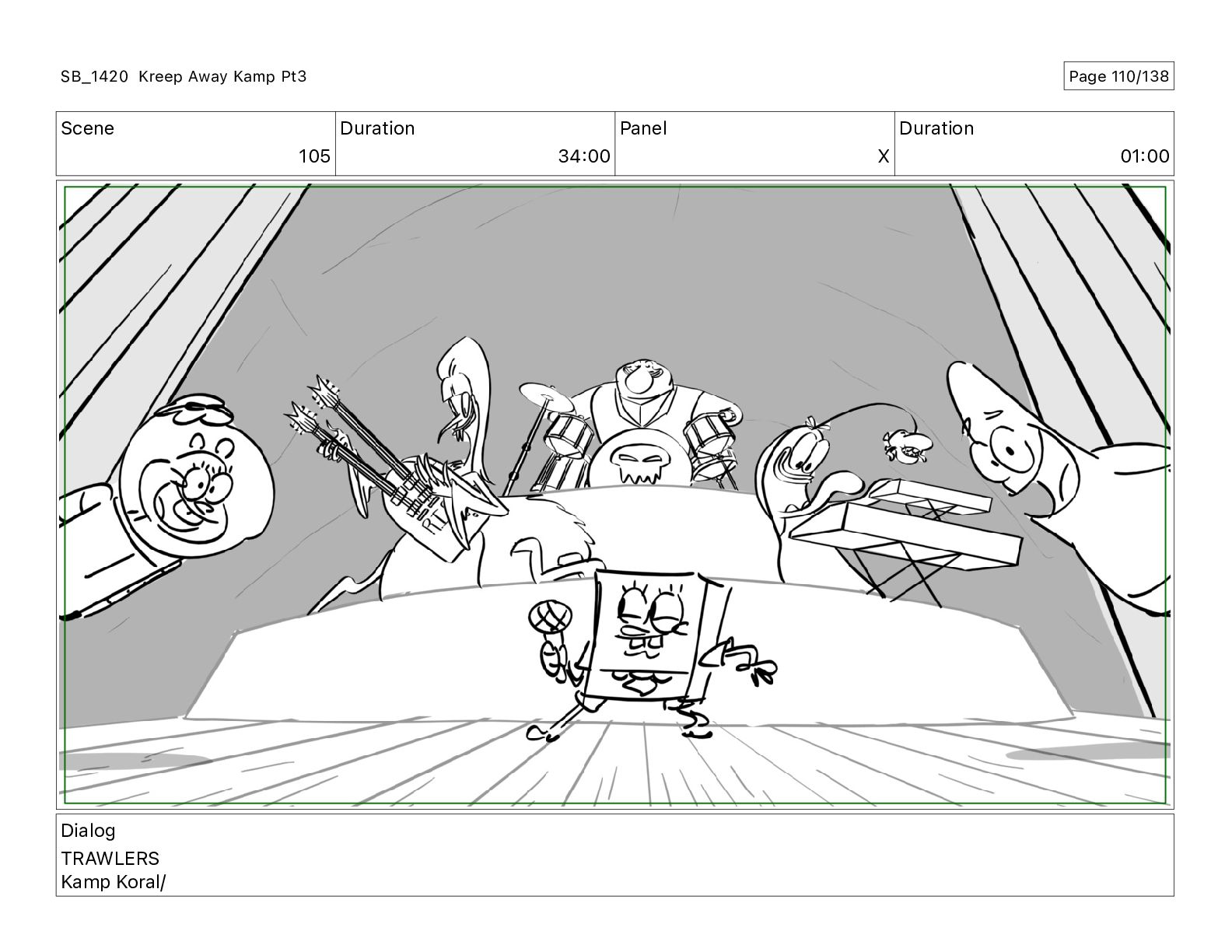 SB_1420 Kreep Away Kamp Pt3

Page 110/138

| Scene | Duration | Panel | Duration |
|---|---|---|---|
| 105 | 34:00 | X | 01:00 |

Dialog
TRAWLERS
Kamp Koral/