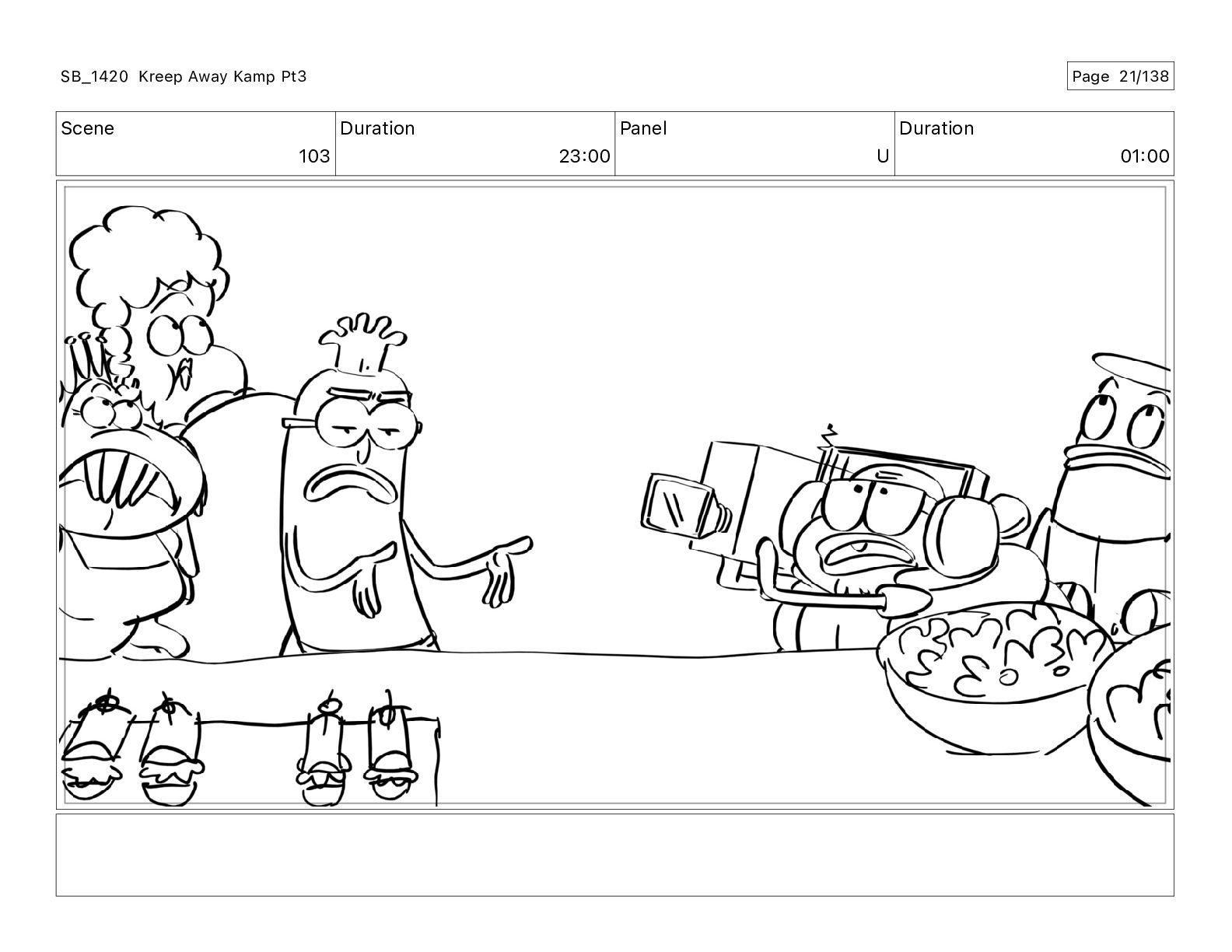 SB_1420 Kreep Away Kamp Pt3

Page 21/138

| Scene | Duration | Panel | Duration |
|---|---|---|---|
| 103 | 23:00 | U | 01:00 |