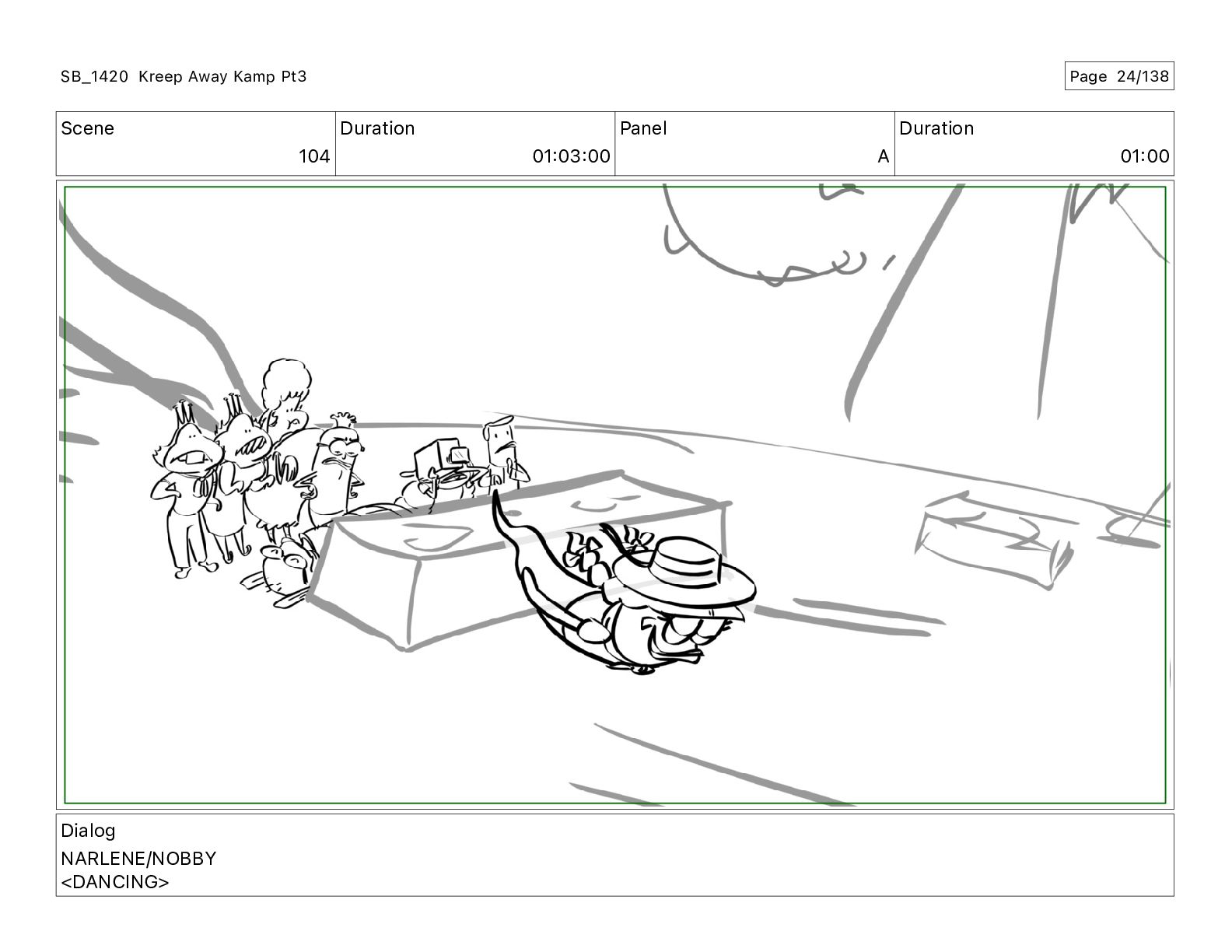 SB_1420 Kreep Away Kamp Pt3

Page 24/138

| Scene | Duration | Panel | Duration |
|---|---|---|---|
| 104 | 01:03:00 | A | 01:00 |

Dialog
NARLENE/NOBBY
<DANCING>