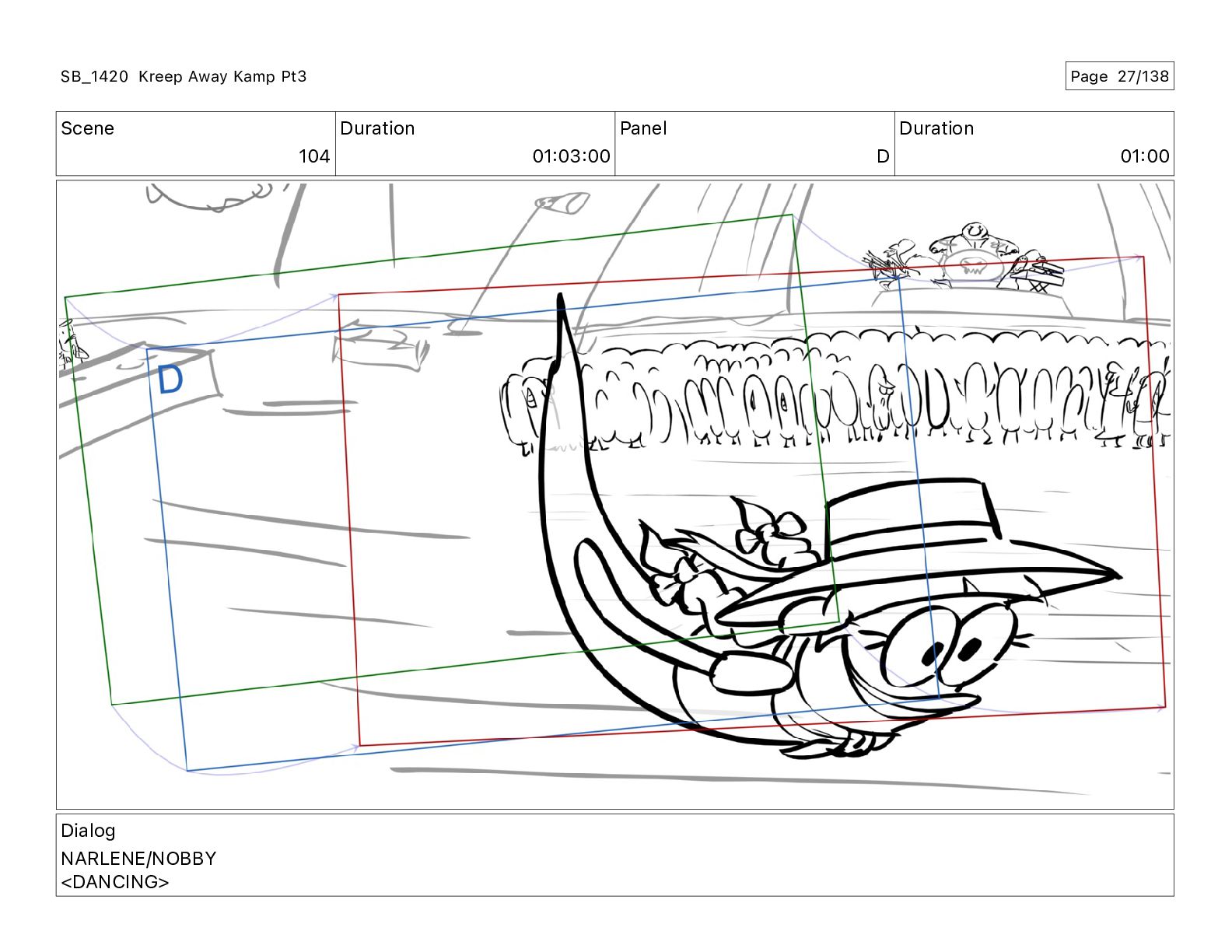 SB_1420 Kreep Away Kamp Pt3

Page 27/138

| Scene | Duration | Panel | Duration |
|---|---|---|---|
| 104 | 01:03:00 | D | 01:00 |

D

Dialog
NARLENE/NOBBY
<DANCING>