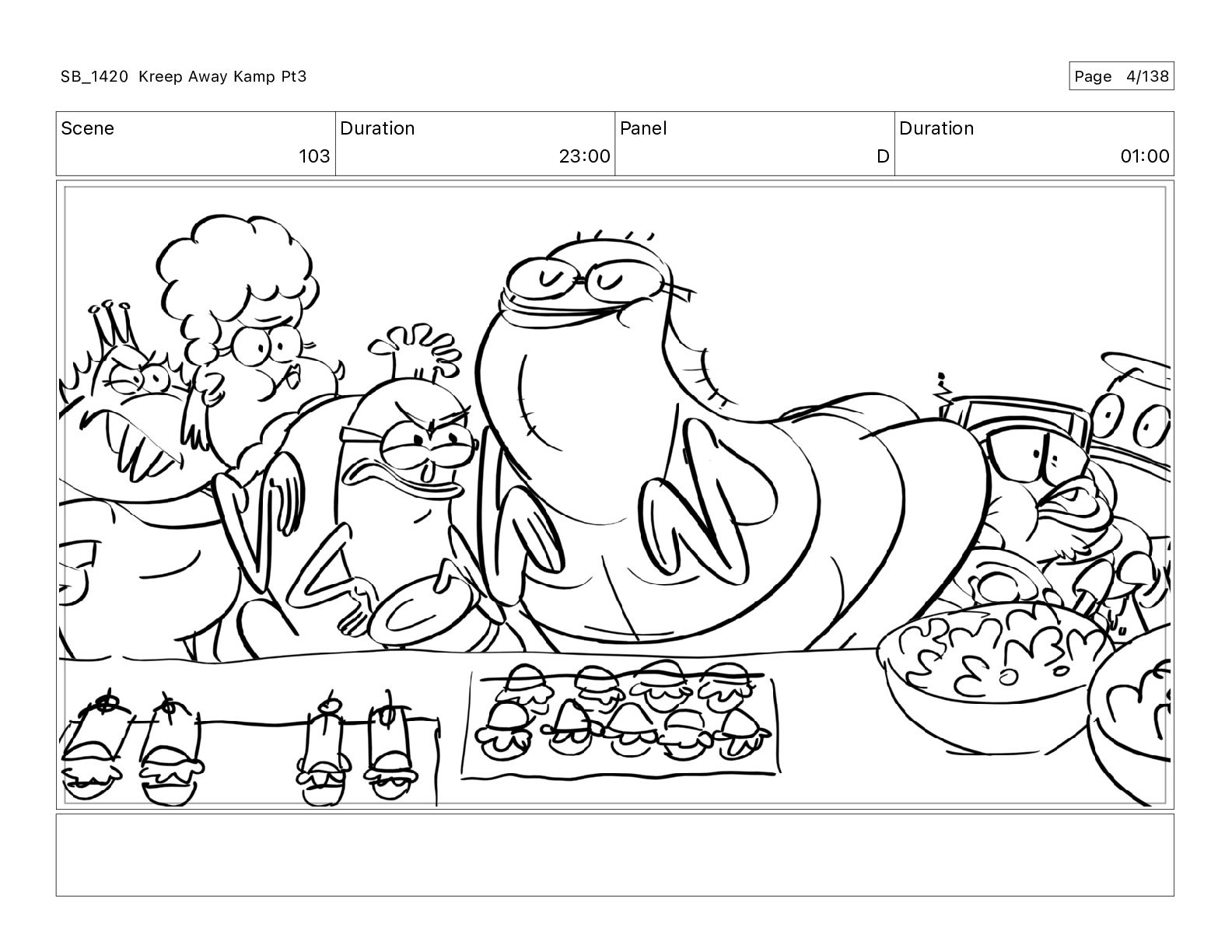 SB_1420 Kreep Away Kamp Pt3

Page 4/138

| Scene | Duration | Panel | Duration |
|---|---|---|---|
| 103 | 23:00 | D | 01:00 |