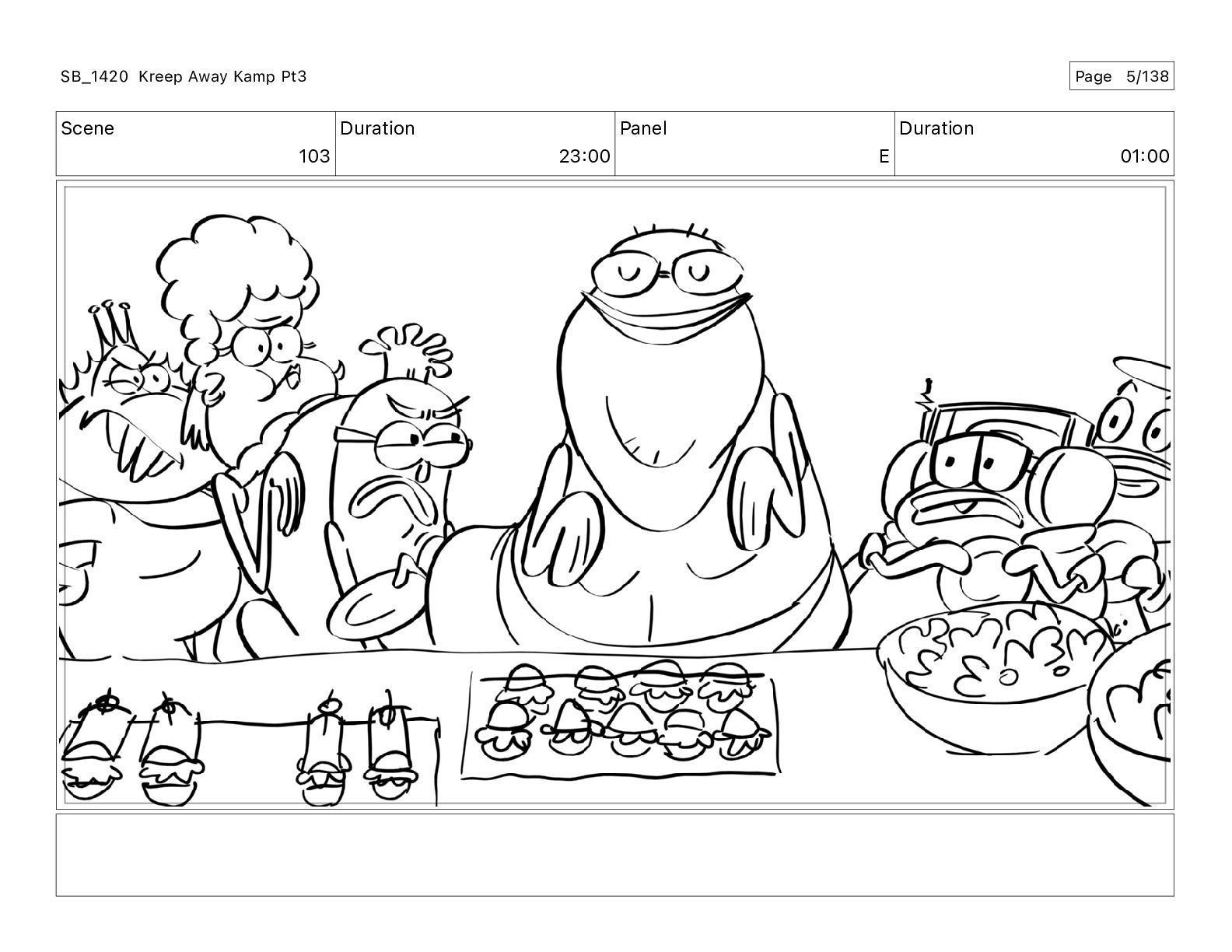 SB_1420 Kreep Away Kamp Pt3

Page 5/138

| Scene | Duration | Panel | Duration |
|---|---|---|---|
| 103 | 23:00 | E | 01:00 |