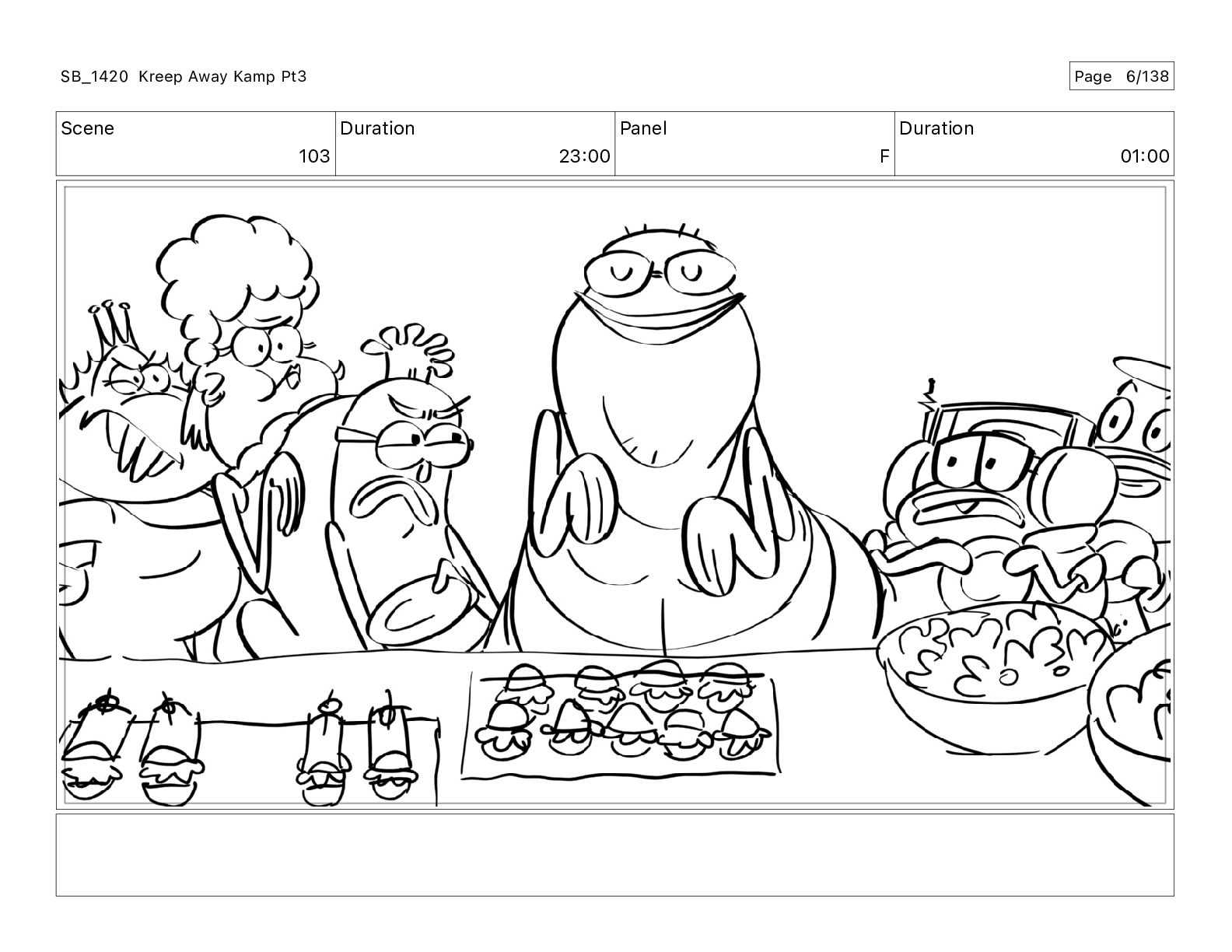 SB_1420 Kreep Away Kamp Pt3

Page 6/138

| Scene | Duration | Panel | Duration |
|---|---|---|---|
| 103 | 23:00 | F | 01:00 |