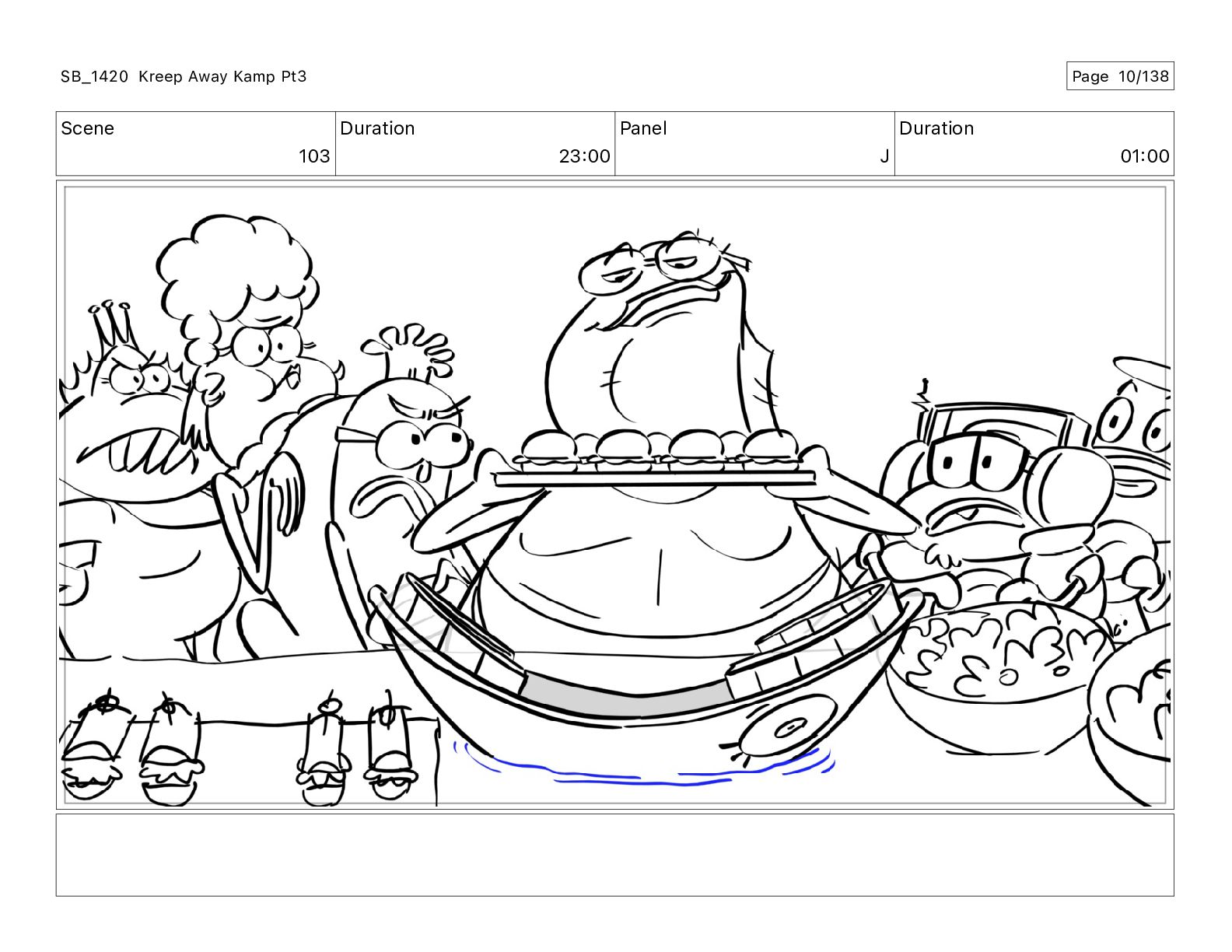 SB_1420 Kreep Away Kamp Pt3

Page 10/138

| Scene | Duration | Panel | Duration |
|---|---|---|---|
| 103 | 23:00 | J | 01:00 |