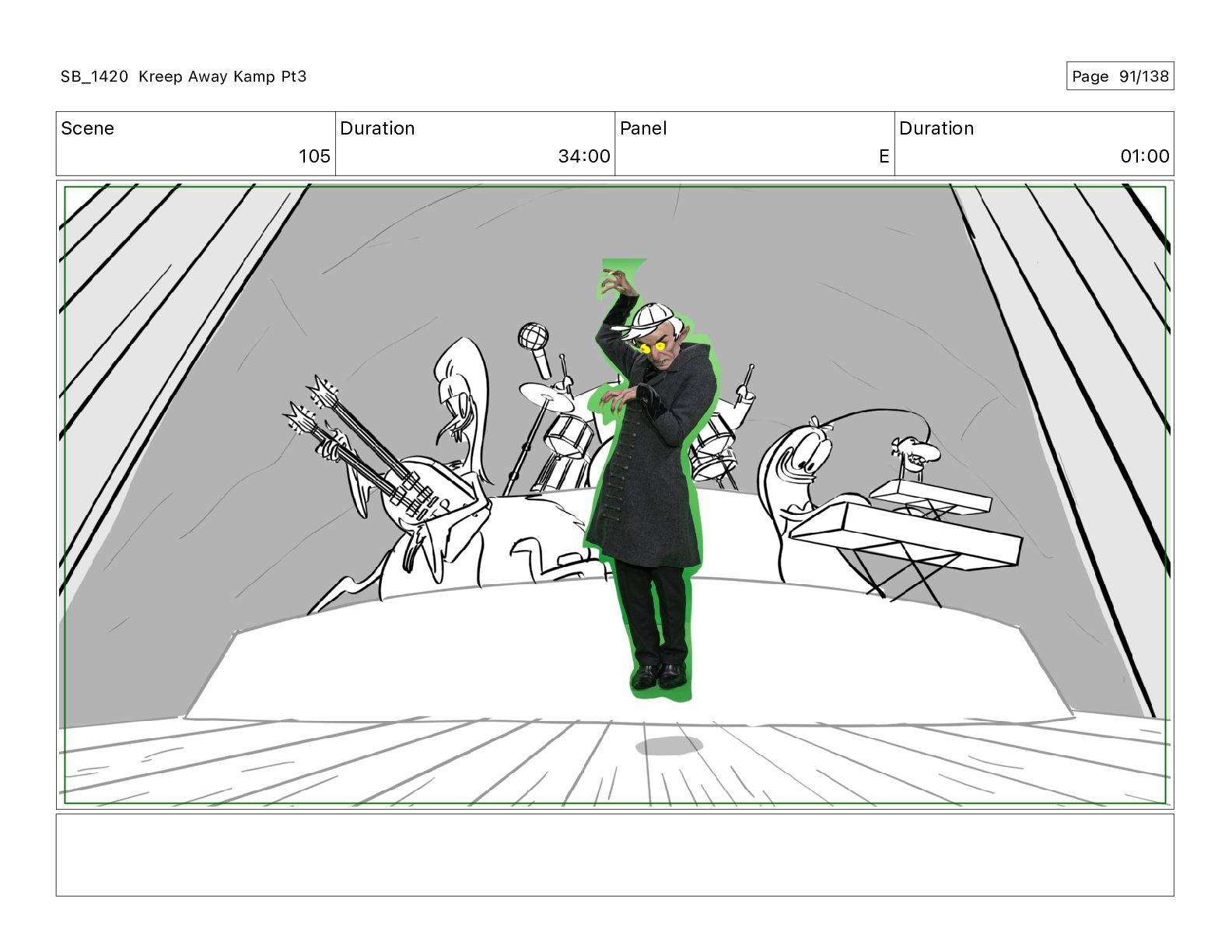 SB_1420 Kreep Away Kamp Pt3

Page 91/138

| Scene | Duration | Panel | Duration |
|---|---|---|---|
| 105 | 34:00 | E | 01:00 |