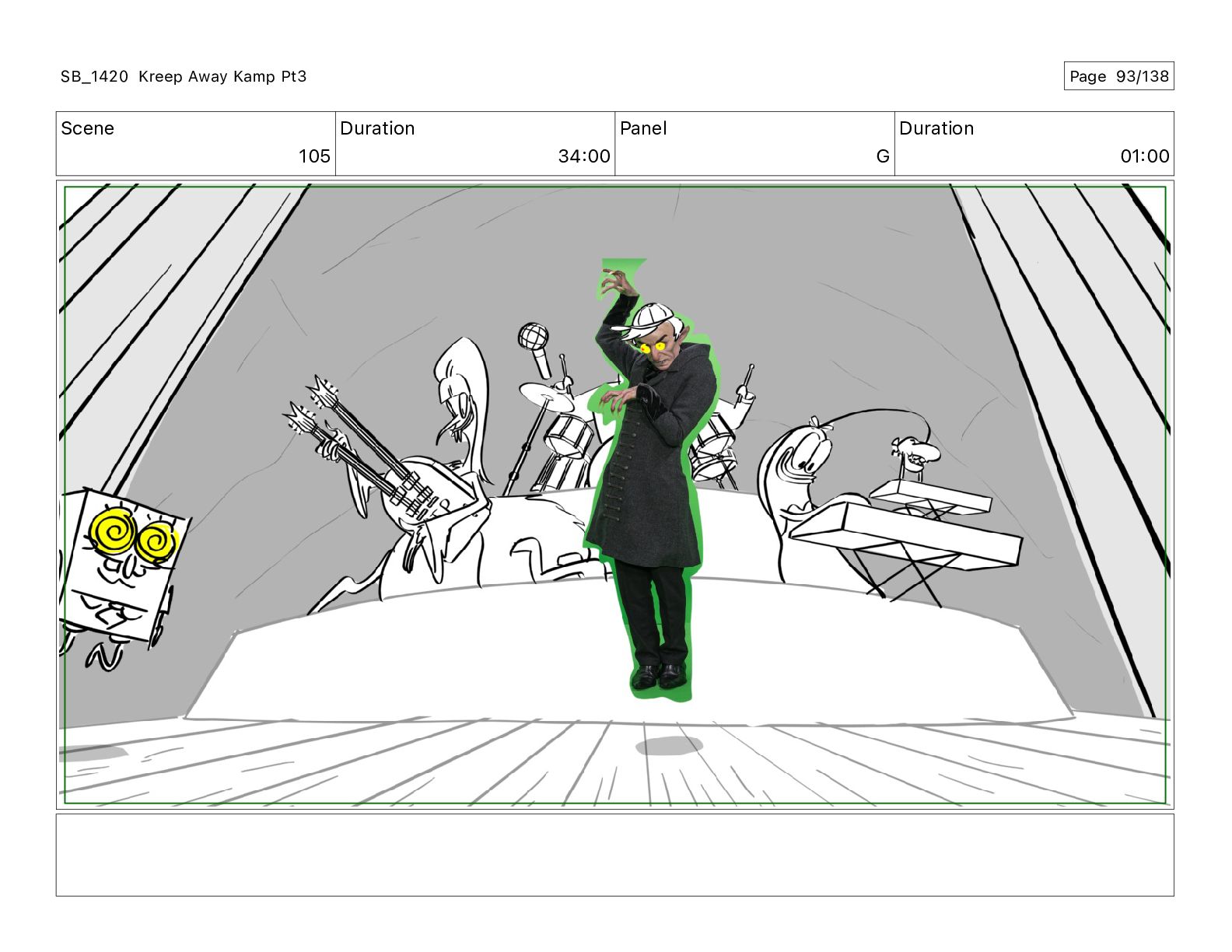 SB_1420 Kreep Away Kamp Pt3

Page 93/138

| Scene | Duration | Panel | Duration |
|---|---|---|---|
| 105 | 34:00 | G | 01:00 |