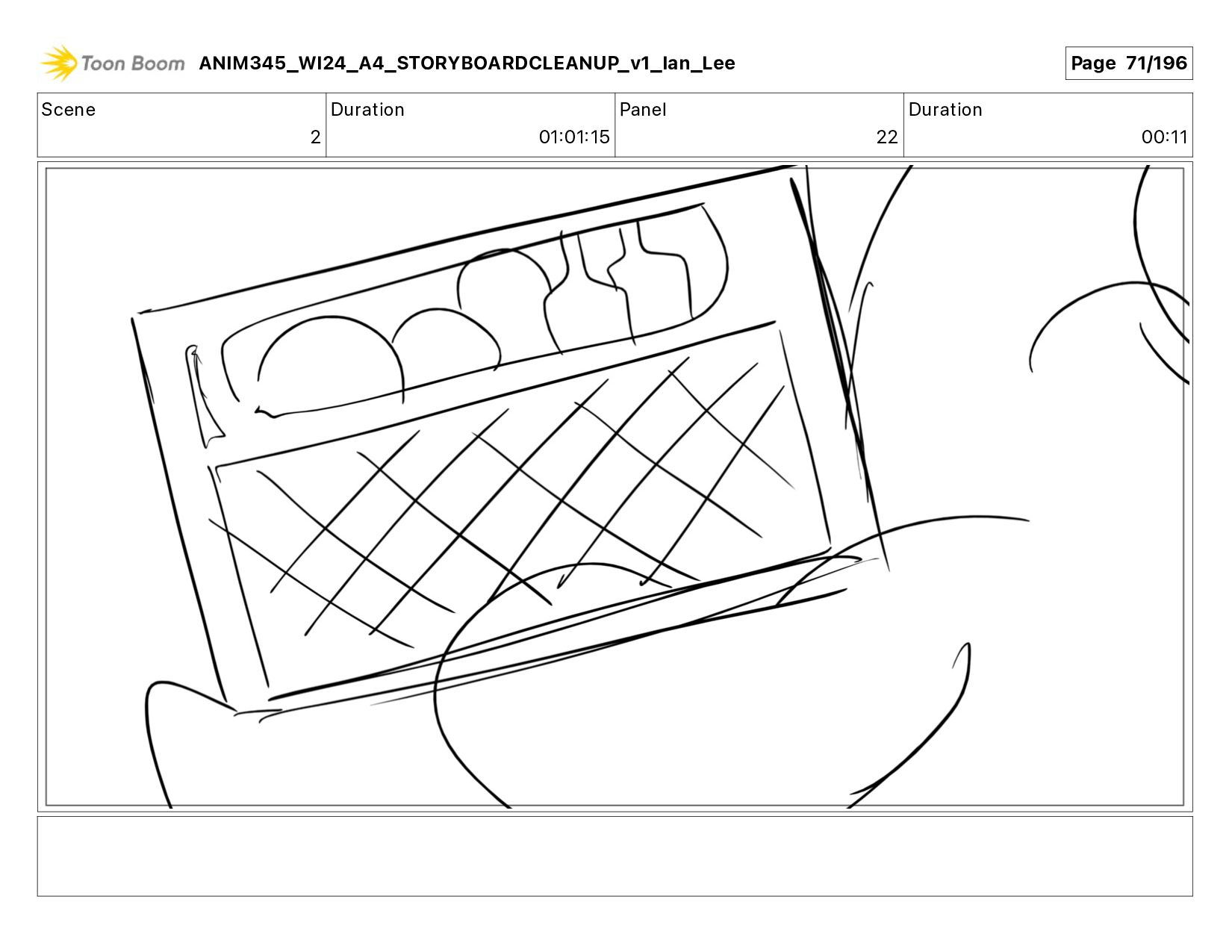 Toon Boom ANIM345_WI24_A4_STORYBOARDCLEANUP_v1_Ian_Lee

Page 71/196

| Scene | Duration | Panel | Duration |
|---|---|---|---|
| 2 | 01:01:15 | 22 | 00:11 |