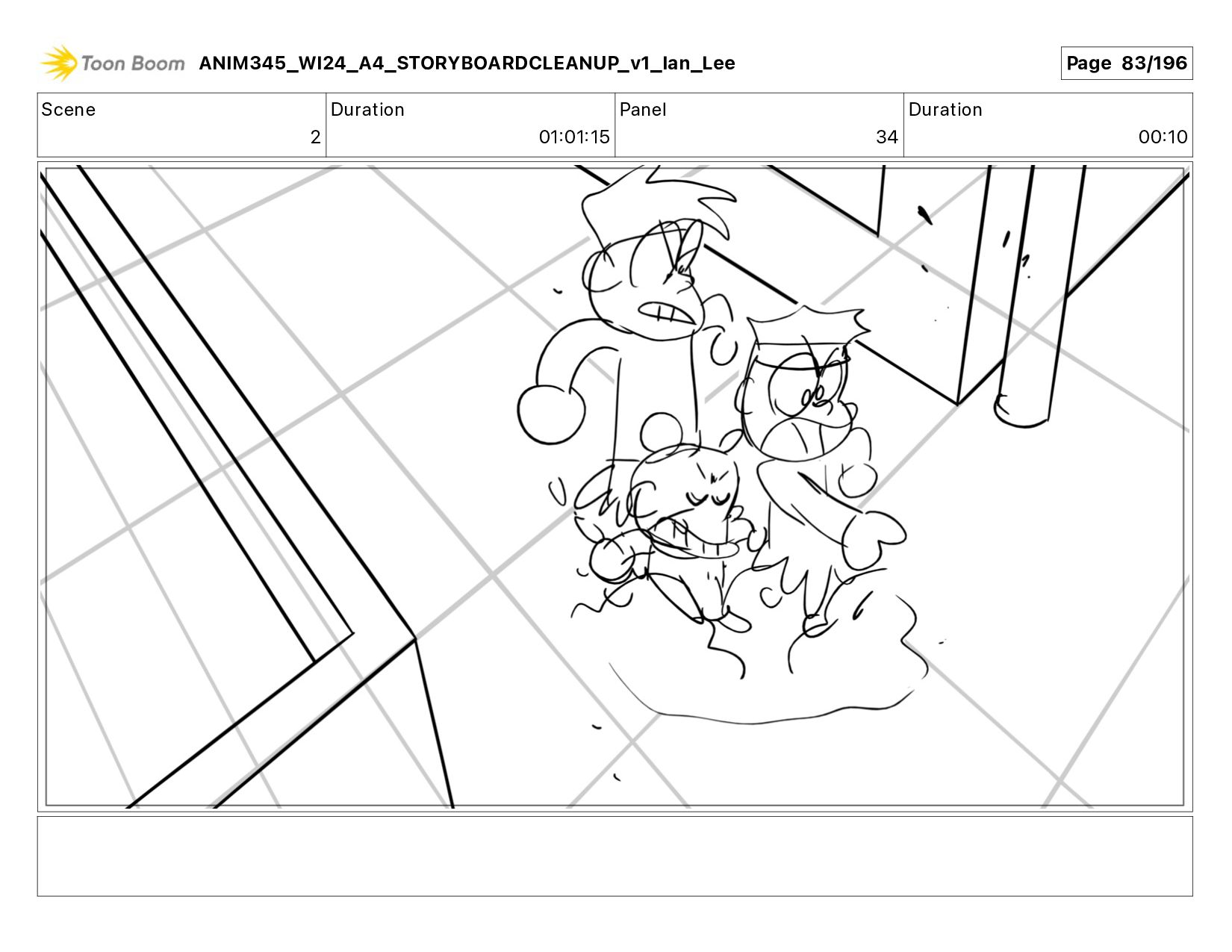 Toon Boom ANIM345_WI24_A4_STORYBOARDCLEANUP_v1_Ian_Lee

Page 83/196

| Scene | Duration | Panel | Duration |
|---|---|---|---|
| 2 | 01:01:15 | 34 | 00:10 |