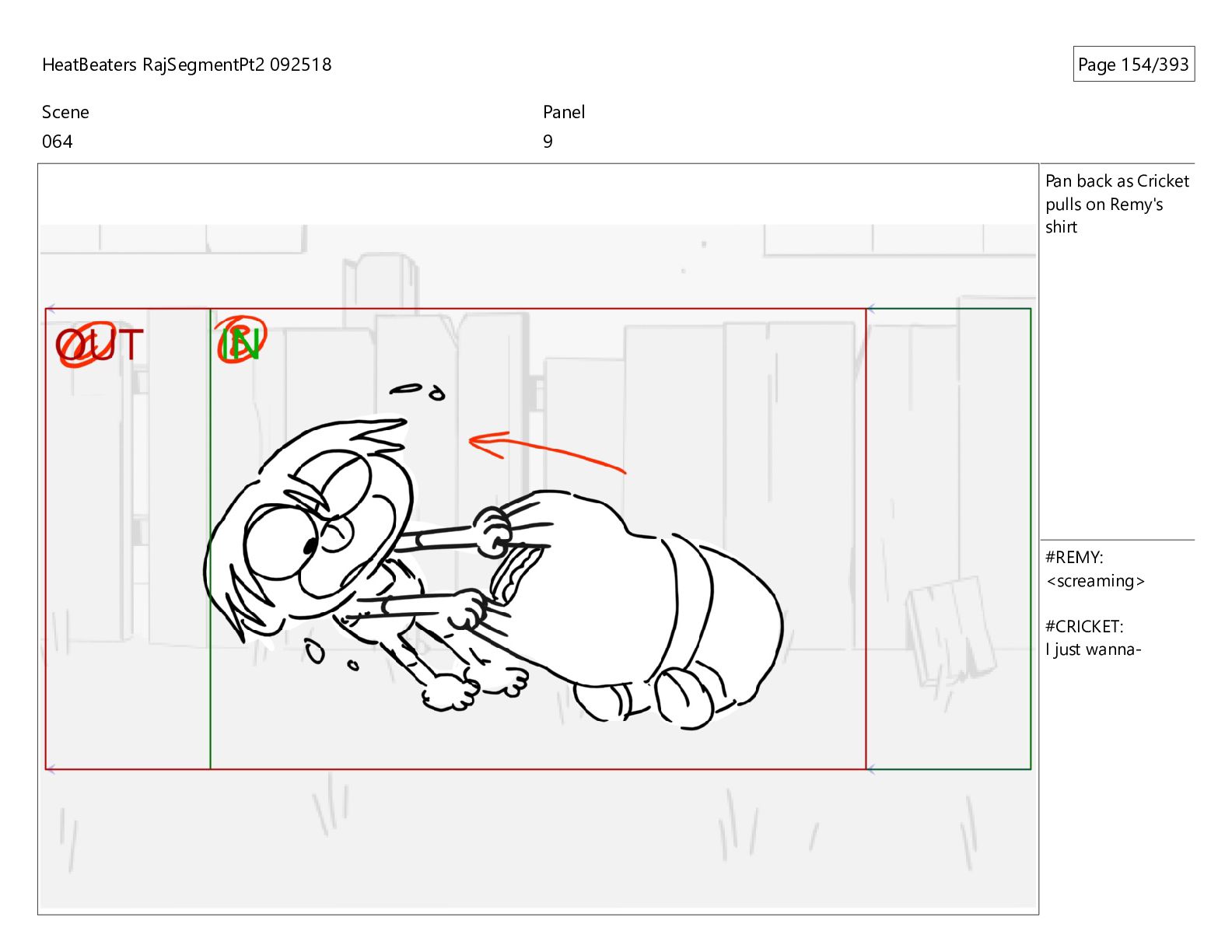 HeatBeaters RajSegmentPt2 092518

Page 154/393

Scene
064

Panel
9

OUT

IN

Pan back as Cricket pulls on Remy's shirt

#REMY:
<screaming>

#CRICKET:
I just wanna-