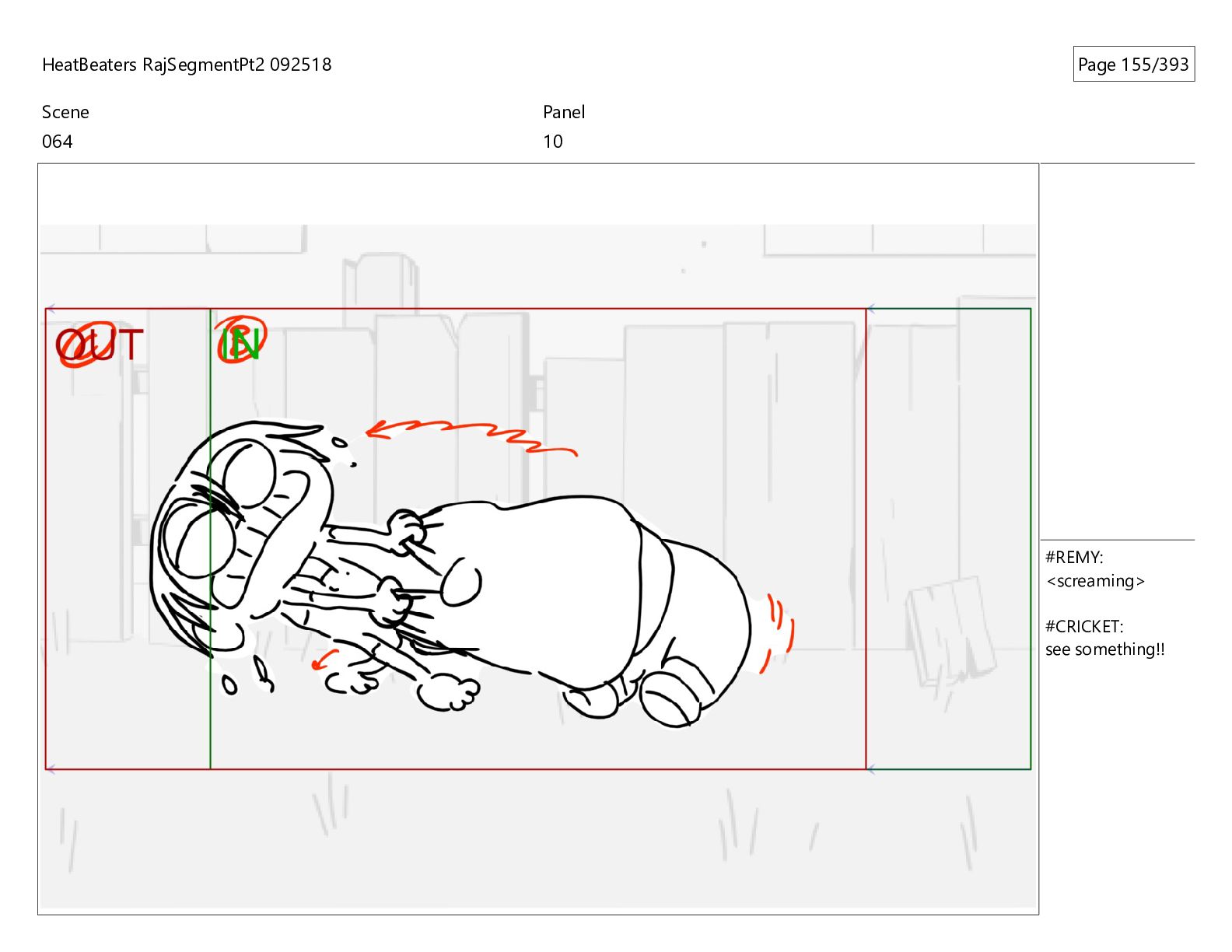 HeatBeaters RajSegmentPt2 092518

Page 155/393

Scene
064

Panel
10

OUT

IN

#REMY:
<screaming>

#CRICKET:
see something!!