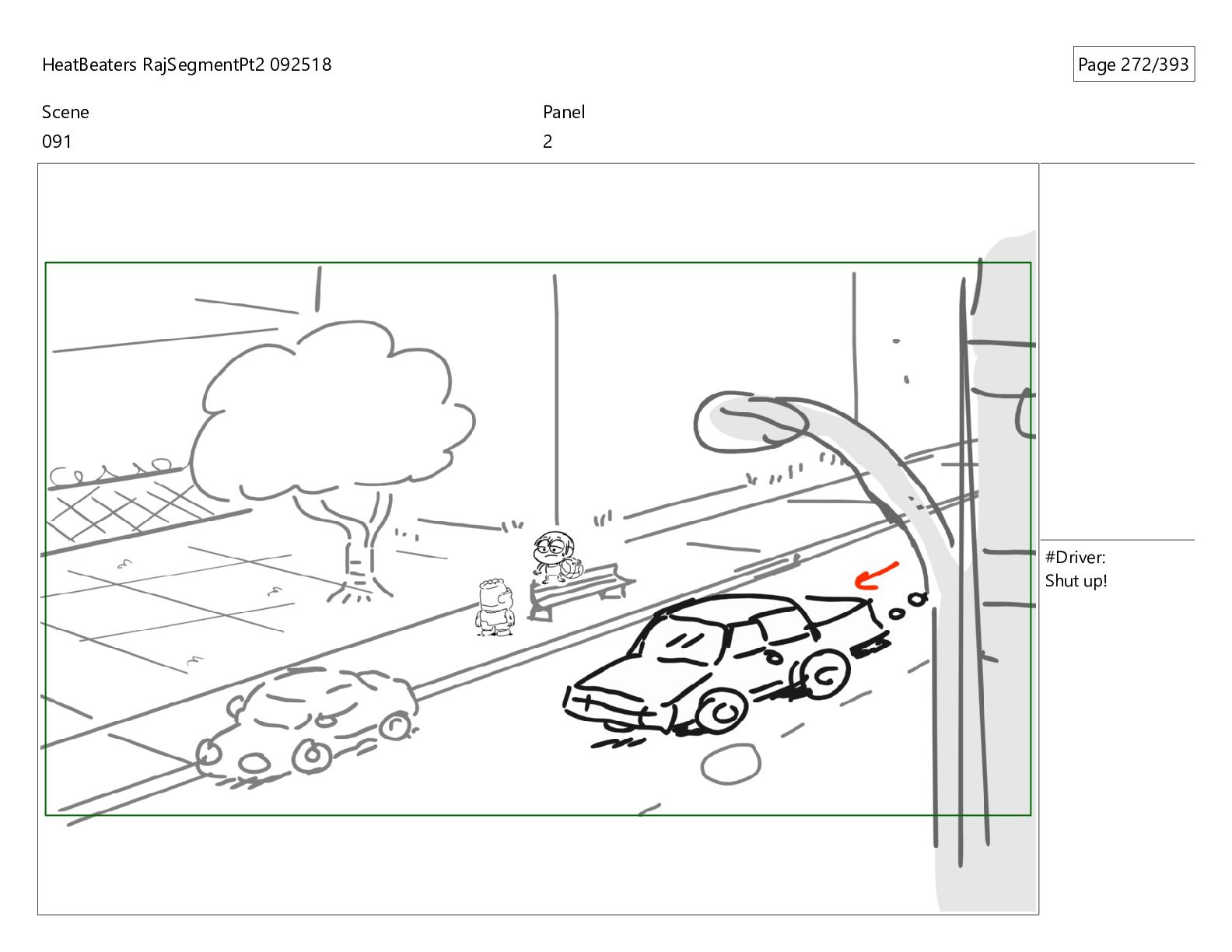 HeatBeaters RajSegmentPt2 092518

Page 272/393

Scene
091

Panel
2

#Driver:
Shut up!