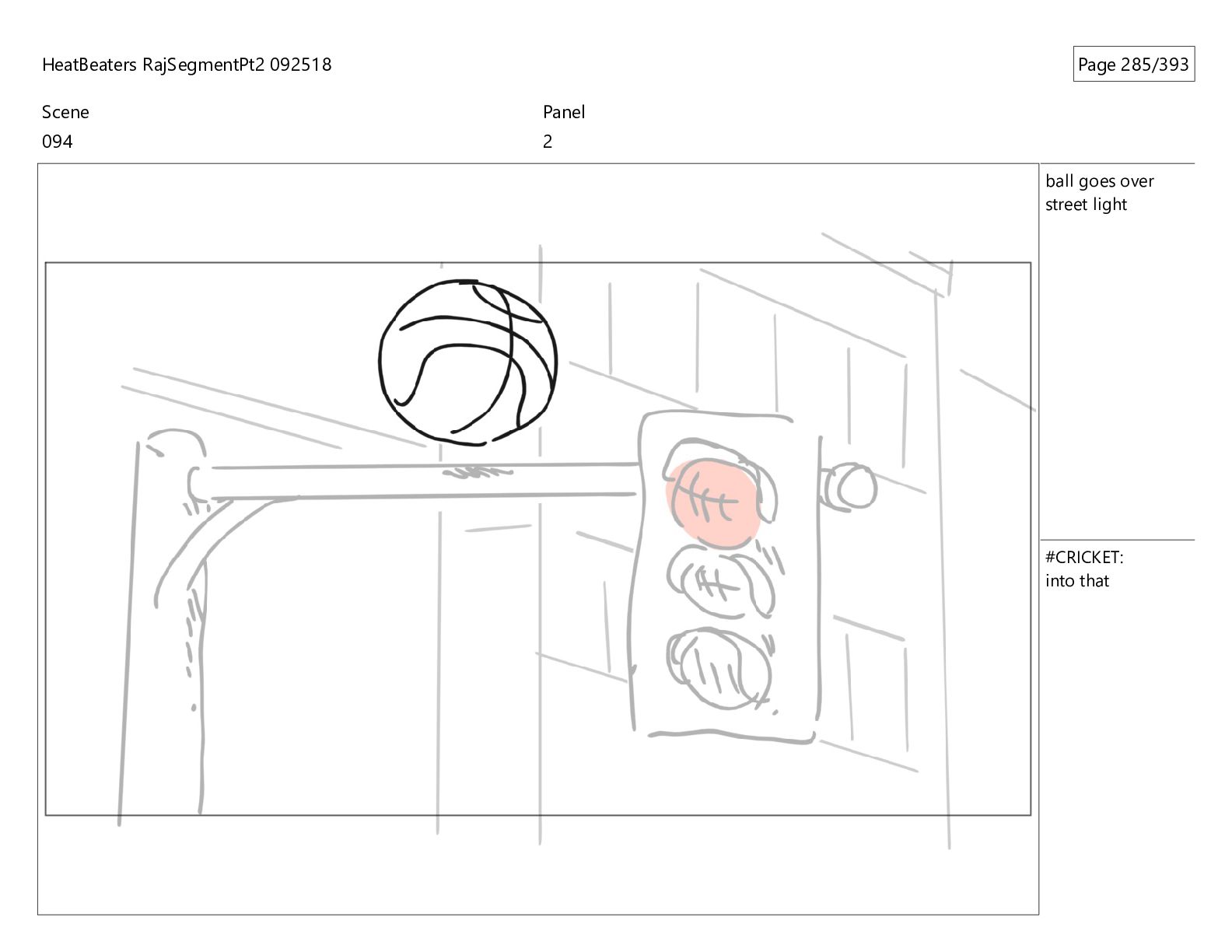 HeatBeaters RajSegmentPt2 092518

Page 285/393

Scene
094

Panel
2

ball goes over street light

#CRICKET:
into that