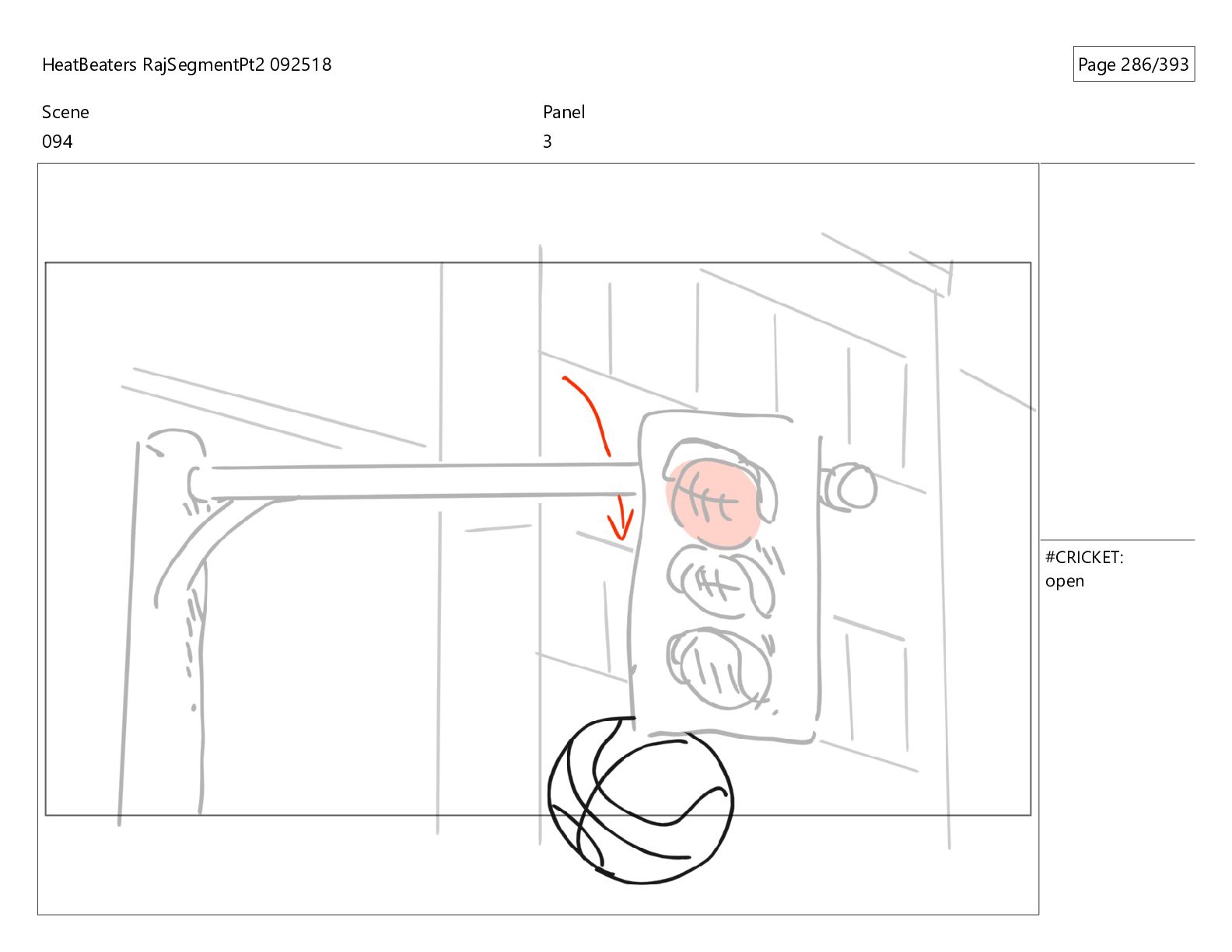 HeatBeaters RajSegmentPt2 092518

Page 286/393

Scene
094

Panel
3

#CRICKET:
open