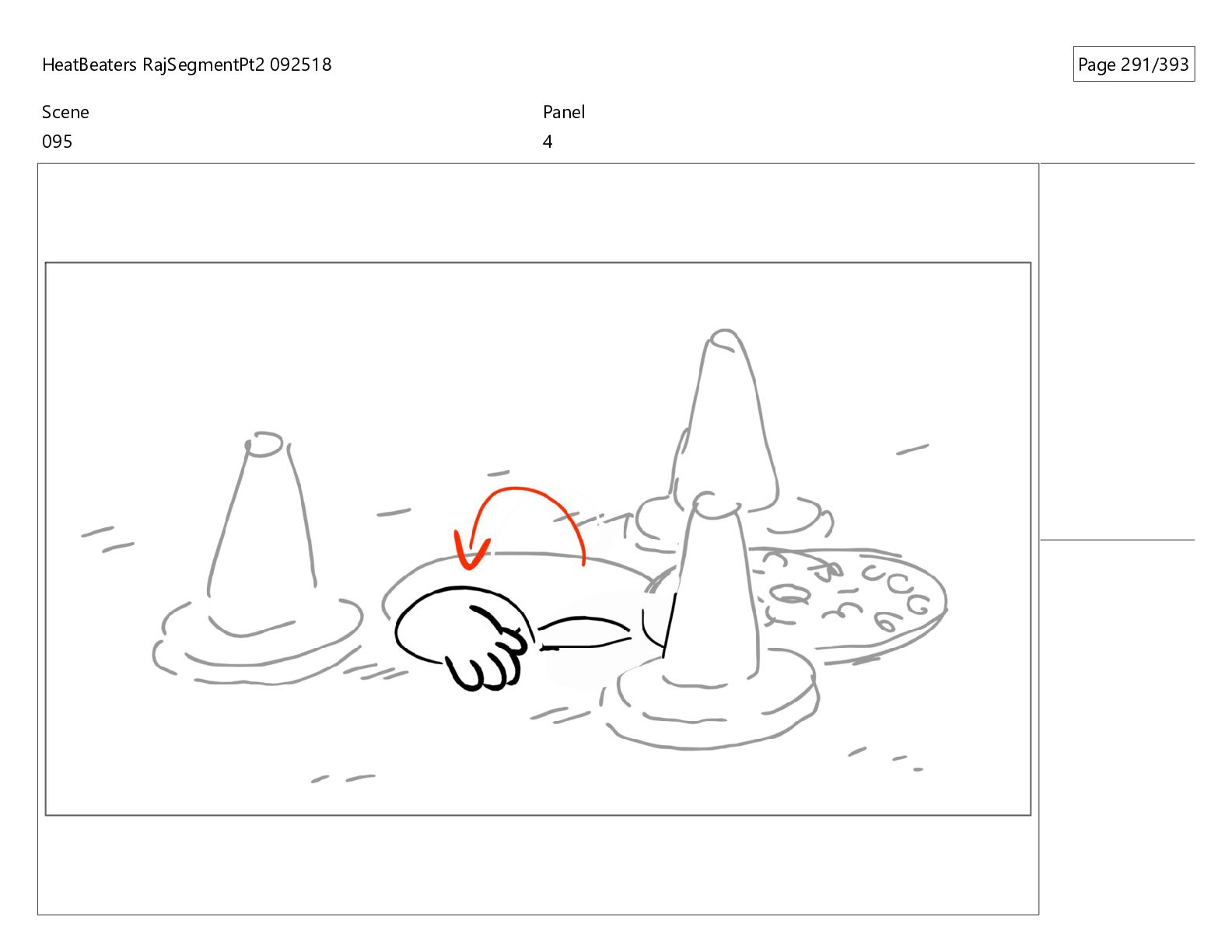 HeatBeaters RajSegmentPt2 092518

Page 291/393

Scene
095

Panel
4