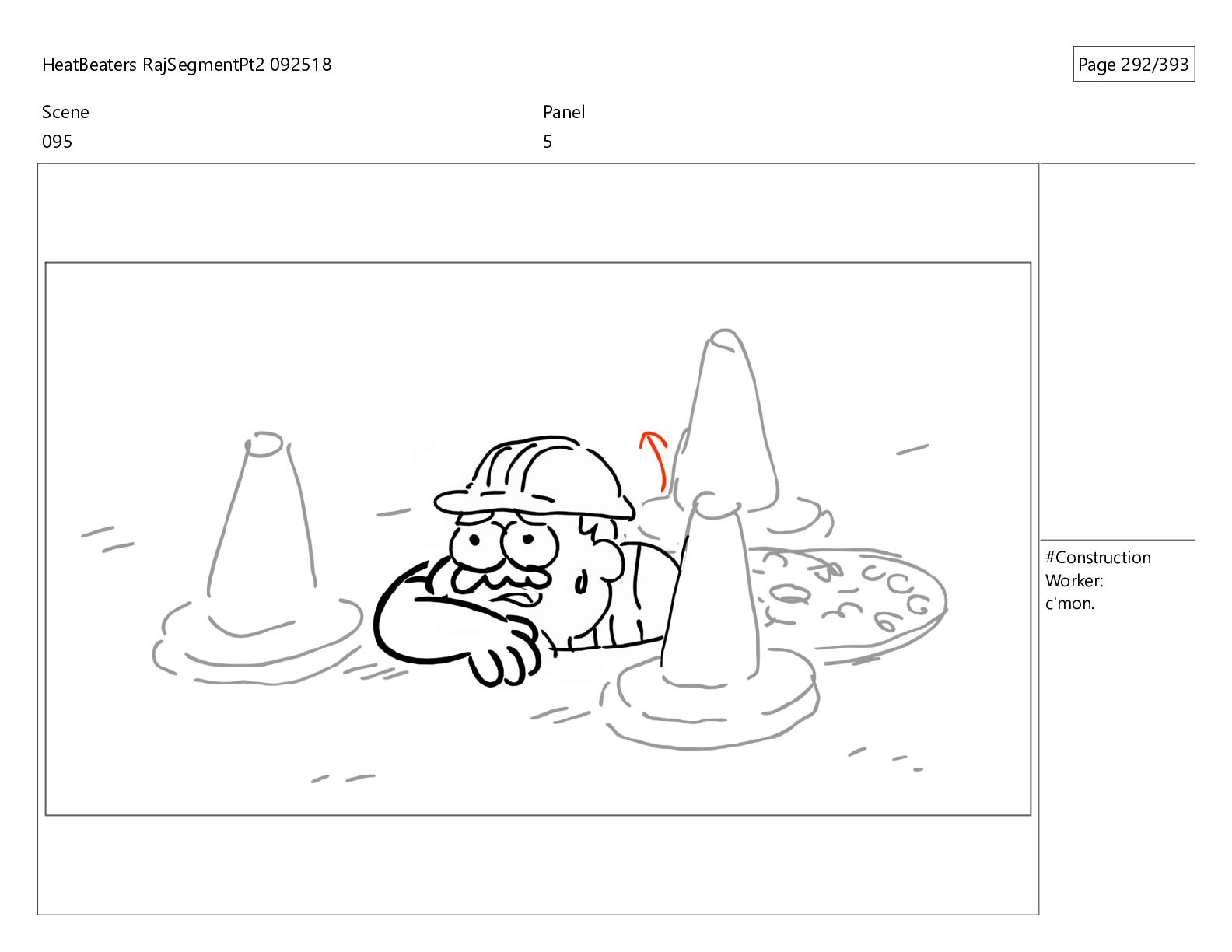 HeatBeaters RajSegmentPt2 092518

Page 292/393

Scene
095

Panel
5

#Construction Worker:
c'mon.