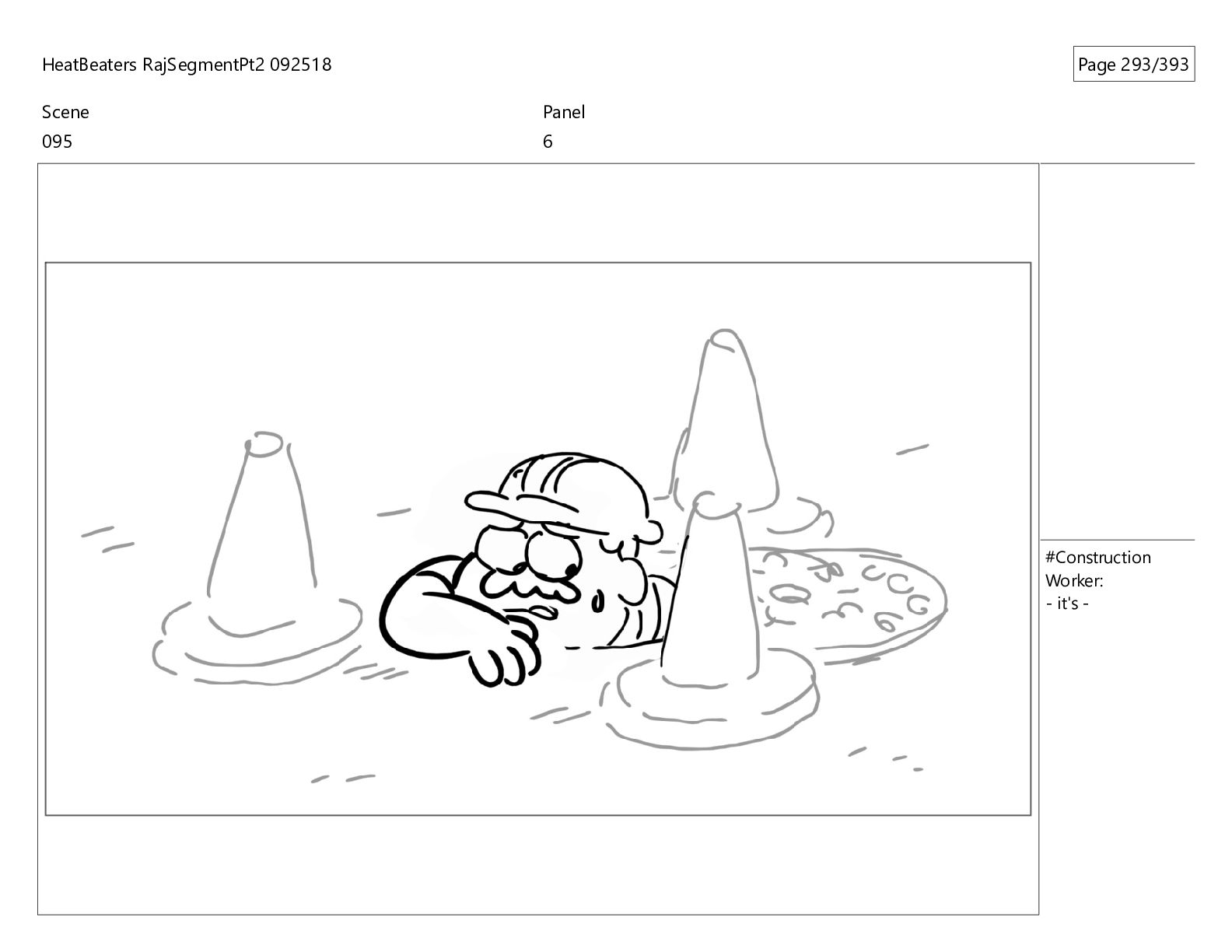 HeatBeaters RajSegmentPt2 092518

Page 293/393

Scene
095

Panel
6

#Construction Worker:
- it's -