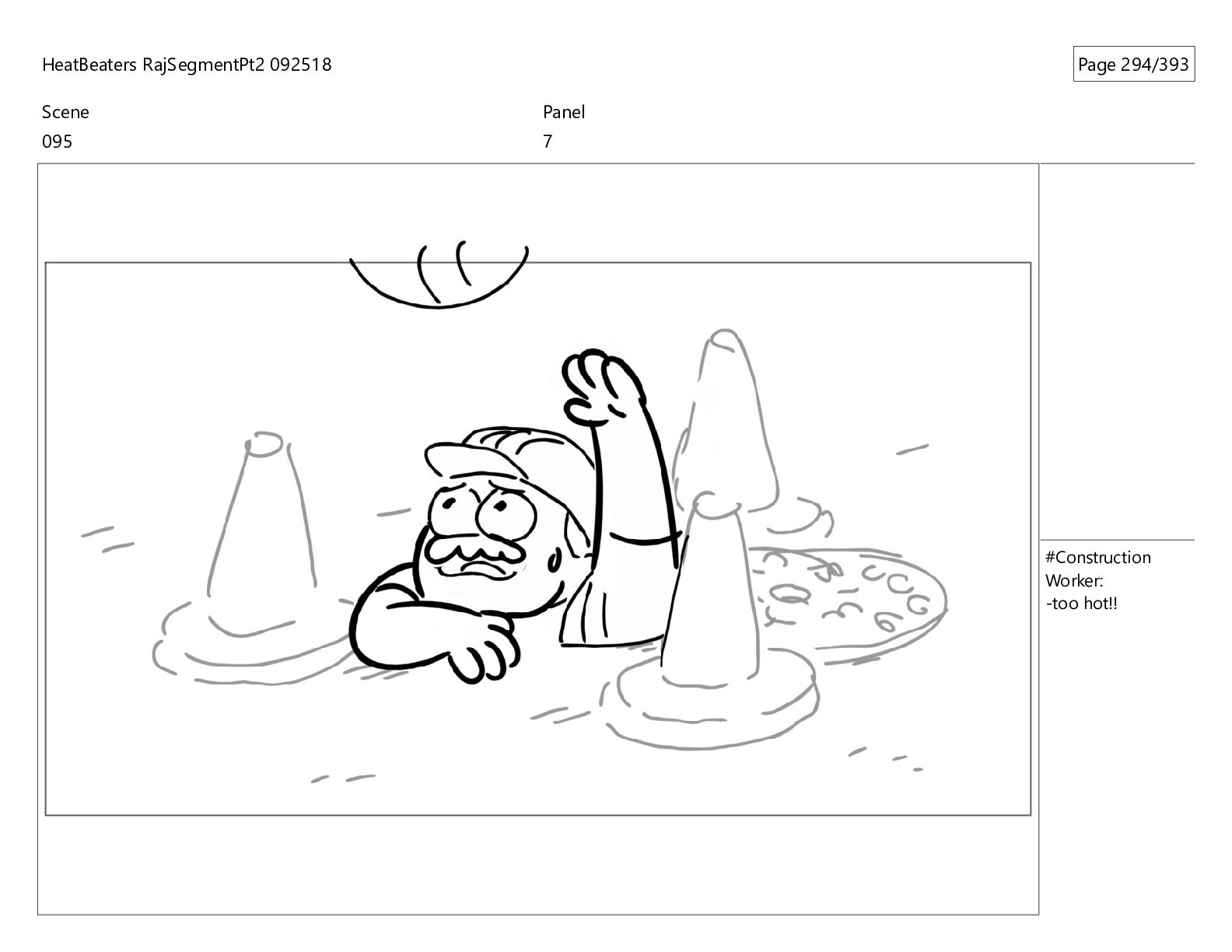 HeatBeaters RajSegmentPt2 092518

Page 294/393

Scene
095

Panel
7

#Construction Worker:
-too hot!!