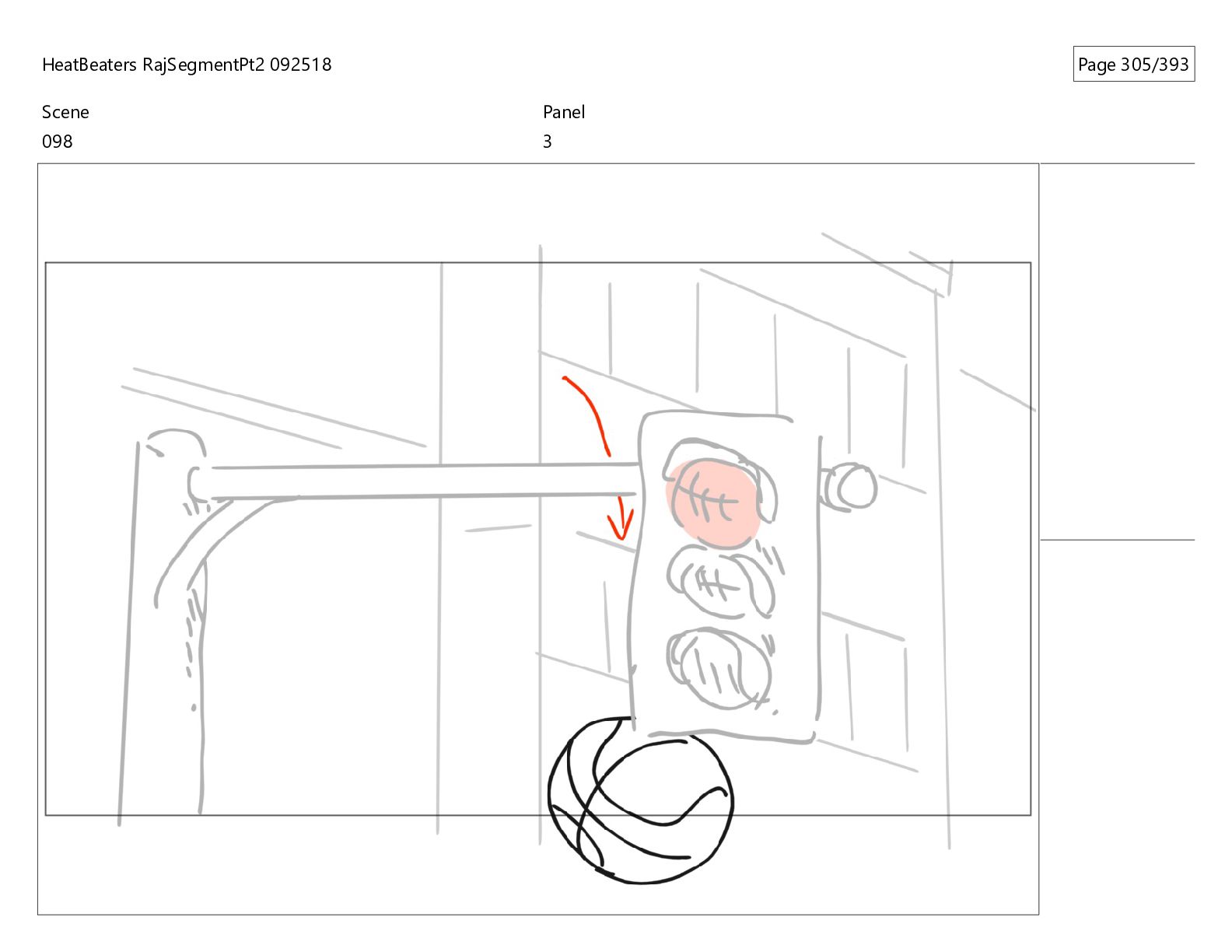 HeatBeaters RajSegmentPt2 092518

Page 305/393

Scene
098

Panel
3