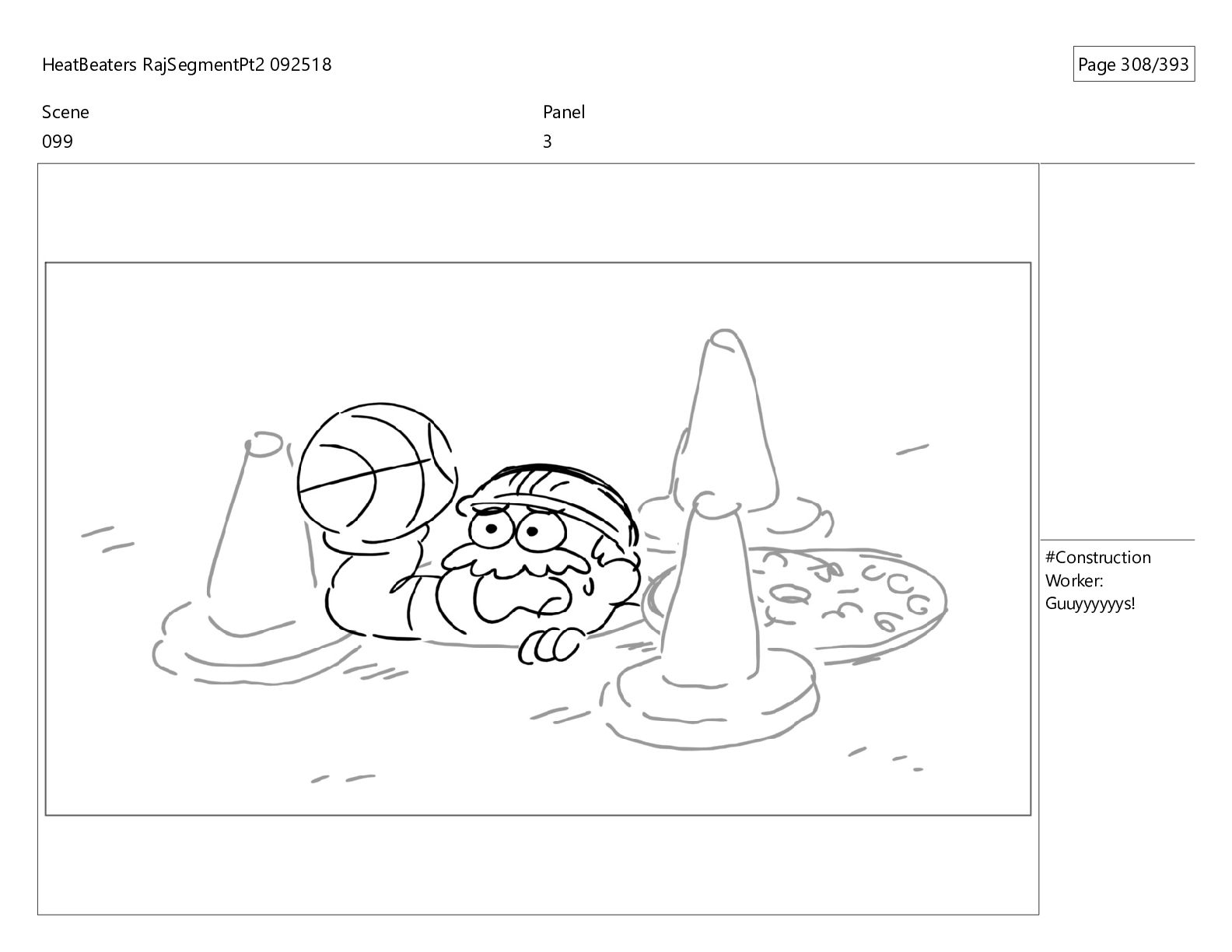 HeatBeaters RajSegmentPt2 092518

Page 308/393

Scene
099

Panel
3

#Construction Worker: Guuyyyyyys!