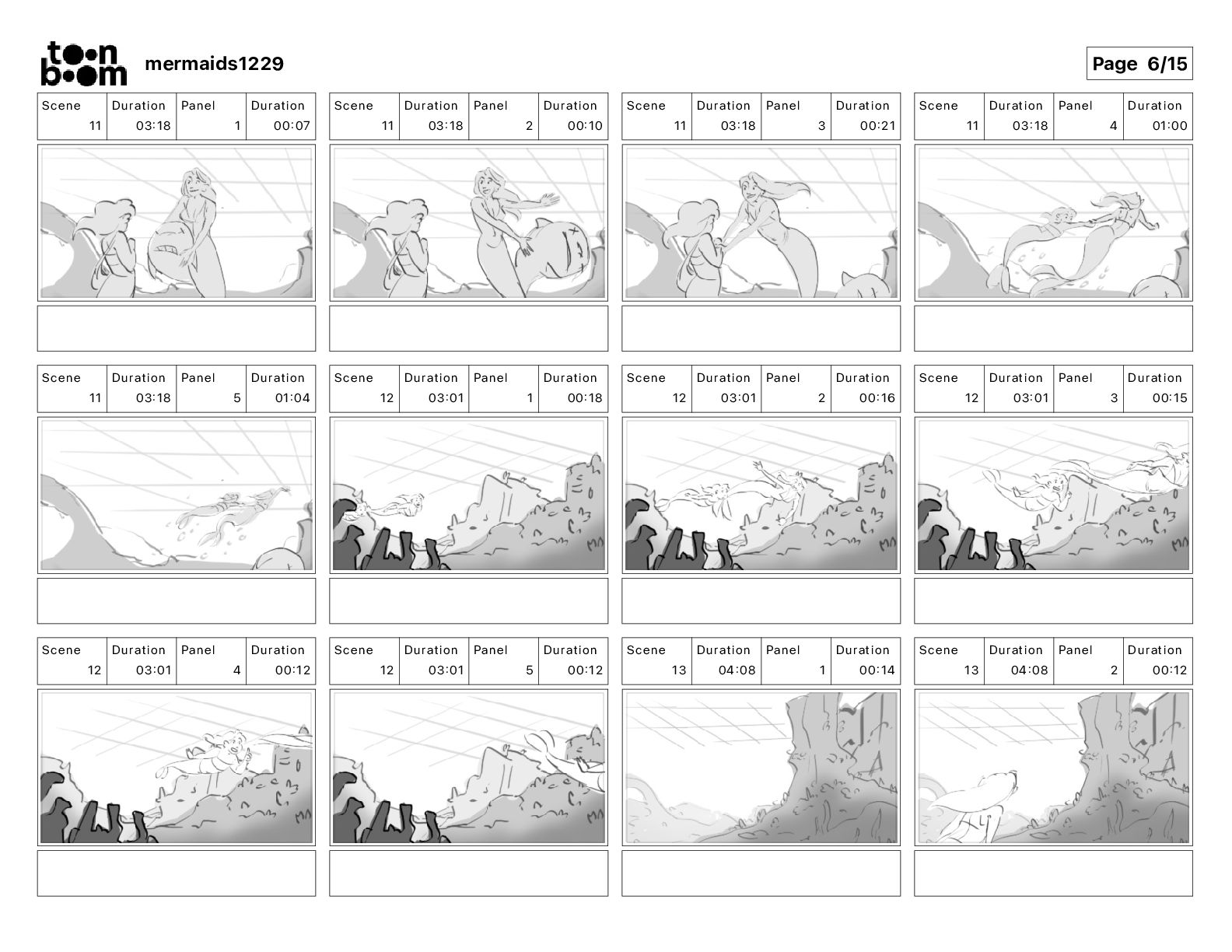 toon boom

mermaids1229

Page 6/15

| Scene | Duration | Panel | Duration |
|---|---|---|---|
| 11 | 03:18 | 1 | 00:07 |

| Scene | Duration | Panel | Duration |
|---|---|---|---|
| 11 | 03:18 | 2 | 00:10 |

| Scene | Duration | Panel | Duration |
|---|---|---|---|
| 11 | 03:18 | 3 | 00:21 |

| Scene | Duration | Panel | Duration |
|---|---|---|---|
| 11 | 03:18 | 4 | 01:00 |

| Scene | Duration | Panel | Duration |
|---|---|---|---|
| 11 | 03:18 | 5 | 01:04 |

| Scene | Duration | Panel | Duration |
|---|---|---|---|
| 12 | 03:01 | 1 | 00:18 |

| Scene | Duration | Panel | Duration |
|---|---|---|---|
| 12 | 03:01 | 2 | 00:16 |

| Scene | Duration | Panel | Duration |
|---|---|---|---|
| 12 | 03:01 | 3 | 00:15 |

| Scene | Duration | Panel | Duration |
|---|---|---|---|
| 12 | 03:01 | 4 | 00:12 |

| Scene | Duration | Panel | Duration |
|---|---|---|---|
| 12 | 03:01 | 5 | 00:12 |

| Scene | Duration | Panel | Duration |
|---|---|---|---|
| 13 | 04:08 | 1 | 00:14 |

| Scene | Duration | Panel | Duration |
|---|---|---|---|
| 13 | 04:08 | 2 | 00:12 |