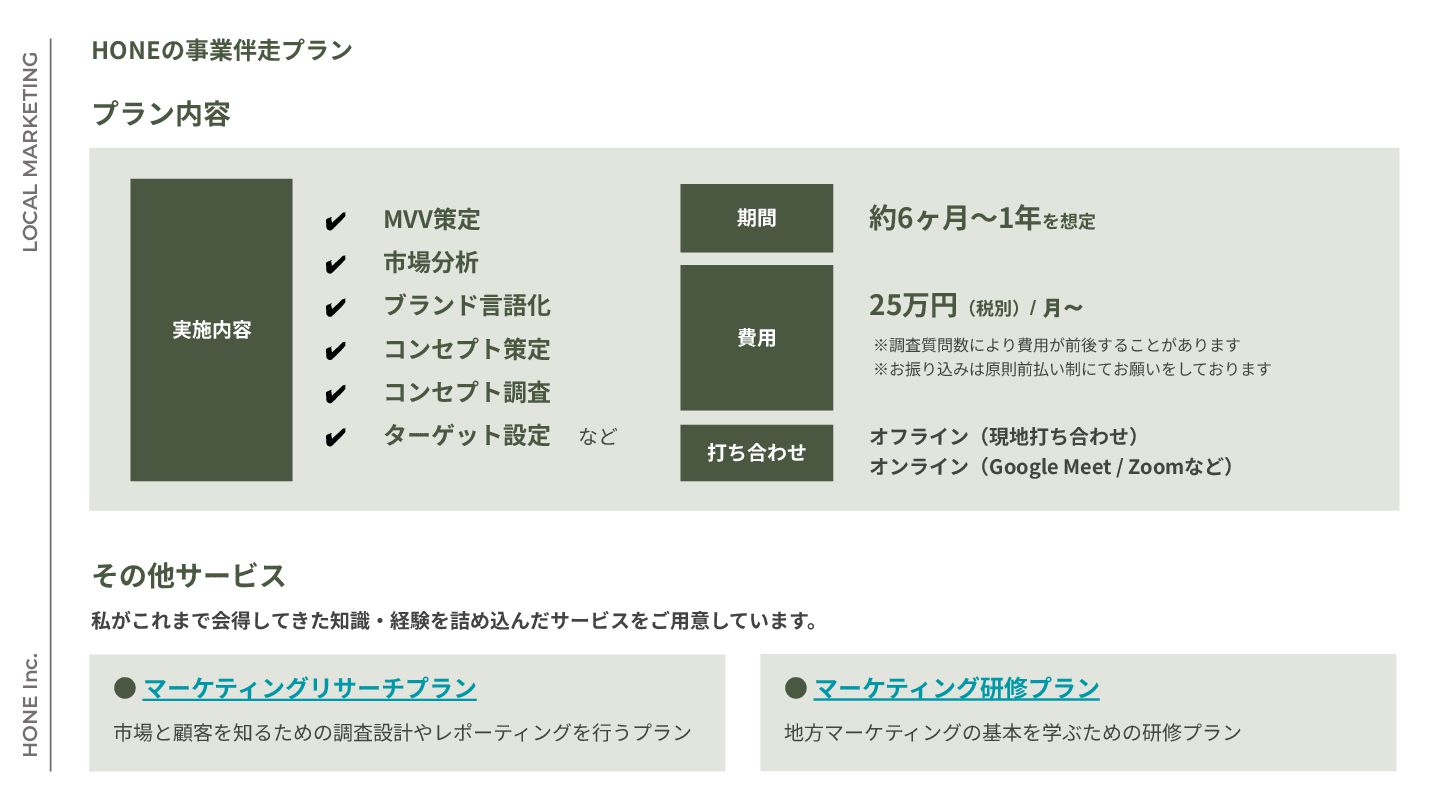 LOCAL MARKETING

HONEの事業伴走プラン

プラン内容

実施内容

✔ MVV策定
✔ 市場分析
✔ ブランド言語化
✔ コンセプト策定
✔ コンセプト調査
✔ ターゲット設定 など

期間

約6ヶ月〜1年を想定

費用

25万円（税別）/ 月〜

※調査質問数により費用が前後することがあります
※お振り込みは原則前払い制にてお願いをしております

打ち合わせ

オフライン（現地打ち合わせ）
オンライン（Google Meet / Zoomなど）

その他サービス

私がこれまで会得してきた知識・経験を詰め込んだサービスをご用意しています。

• マーケティングリサーチプラン

市場と顧客を知るための調査設計やレポーティングを行うプラン

• マーケティング研修プラン

地方マーケティングの基本を学ぶための研修プラン

HONE Inc.