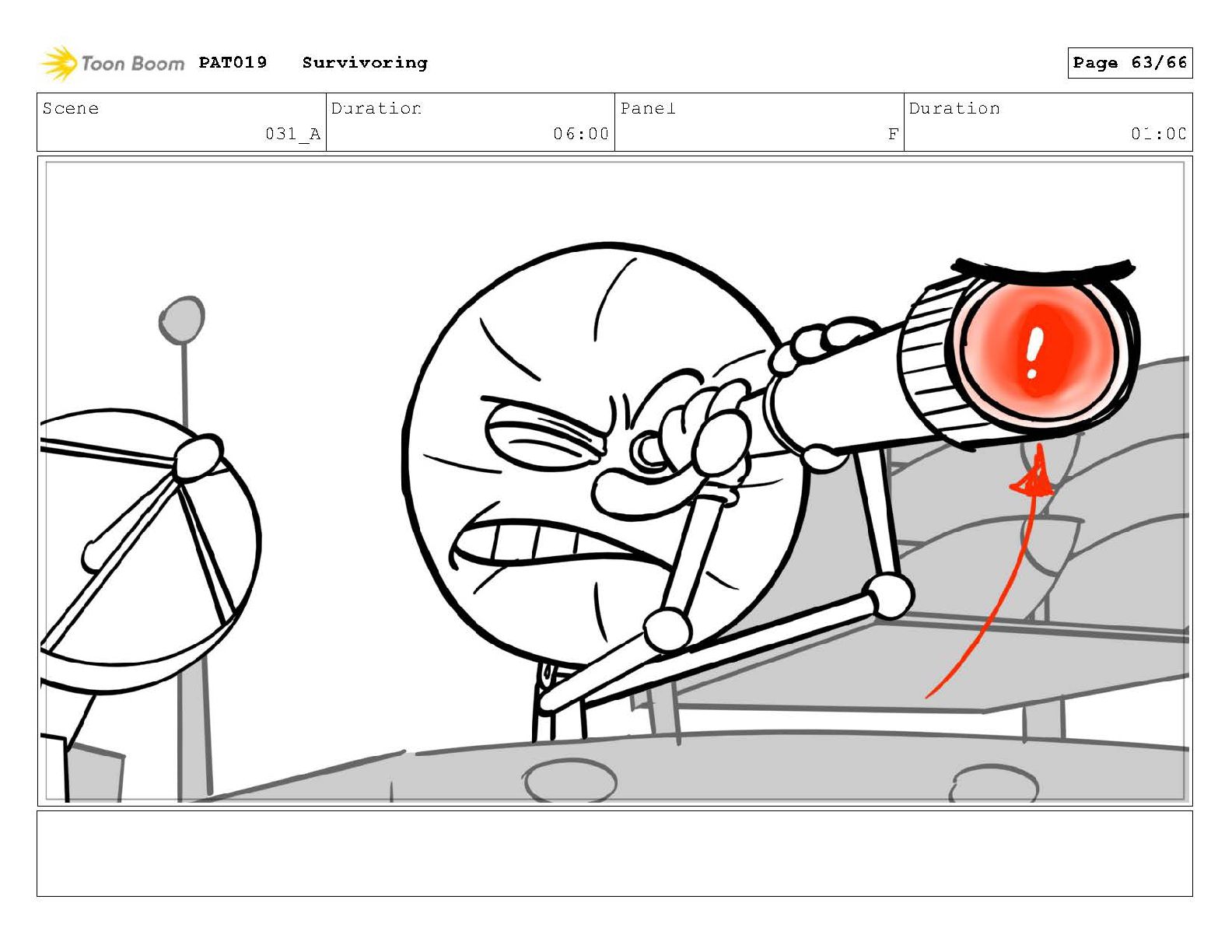 Toon Boom PAT019 Survivoring

Page 63/66

| Scene | Duration | Panel | Duration |
|---|---|---|---|
| 031_A | 06:00 | F | 01:00 |

!