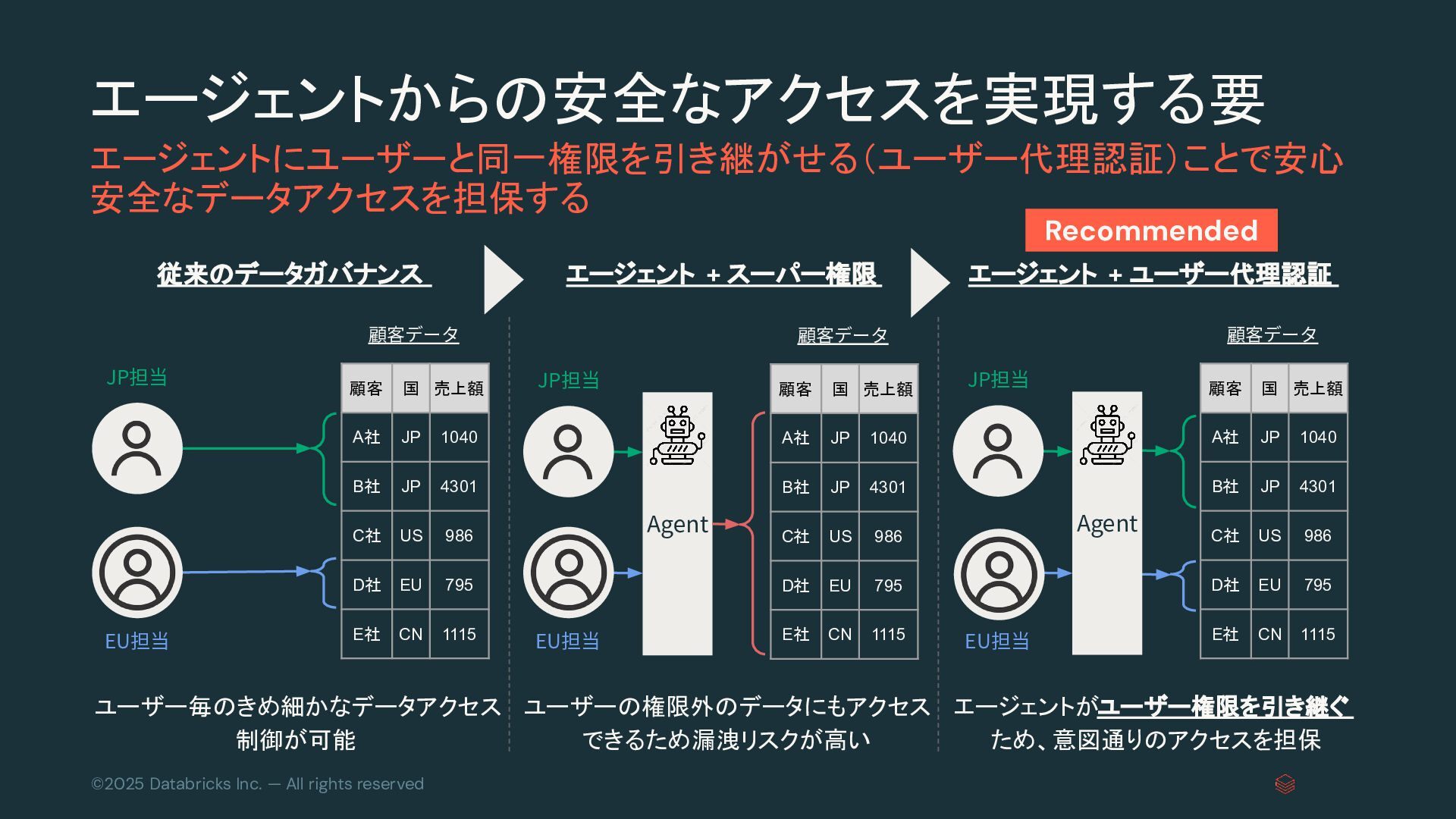 エージェントからの安全なアクセスを実現する要

エージェントにユーザーと同一権限を引き継がせる（ユーザー代理認証）ことで安心安全なデータアクセスを担保する

Recommended

従来のデータガバナンス

顧客データ

JP担当

| 顧客 | 国 | 売上額 |
|---|---|---|
| A社 | JP | 1040 |
| B社 | JP | 4301 |
| C社 | US | 986 |
| D社 | EU | 795 |
| E社 | CN | 1115 |

EU担当

ユーザー毎のきめ細かなデータアクセス制御が可能

エージェント ＋ スーパー権限

顧客データ

JP担当

Agent

| 顧客 | 国 | 売上額 |
|---|---|---|
| A社 | JP | 1040 |
| B社 | JP | 4301 |
| C社 | US | 986 |
| D社 | EU | 795 |
| E社 | CN | 1115 |

EU担当

ユーザーの権限外のデータにもアクセスできるため漏洩リスクが高い

エージェント ＋ ユーザー代理認証

顧客データ

JP担当

Agent

| 顧客 | 国 | 売上額 |
|---|---|---|
| A社 | JP | 1040 |
| B社 | JP | 4301 |
| C社 | US | 986 |
| D社 | EU | 795 |
| E社 | CN | 1115 |

EU担当

エージェントがユーザー権限を引き継ぐため、意図通りのアクセスを担保

©2025 Databricks Inc. — All rights reserved