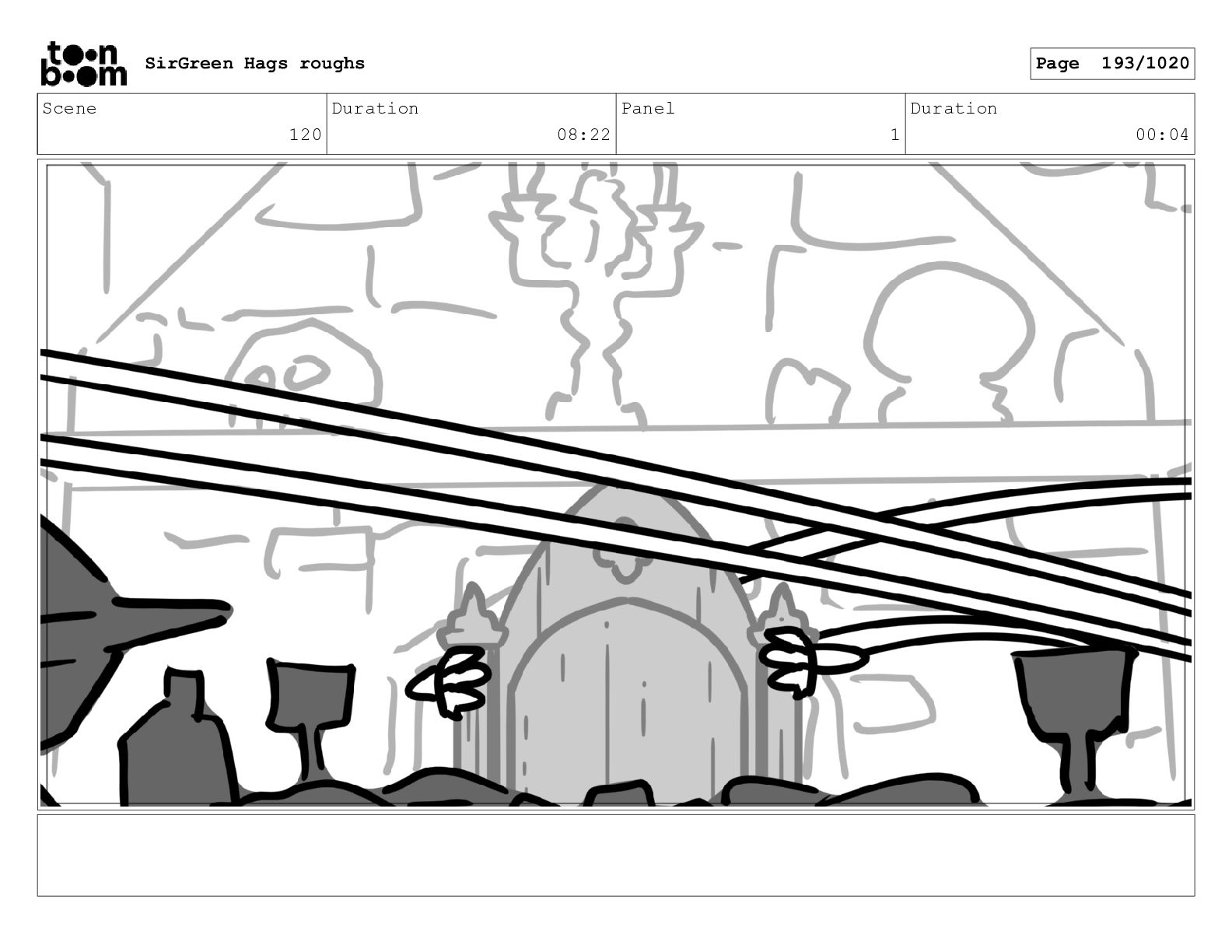 toon boom SirGreen Hags roughs

Page 193/1020

| Scene | Duration | Panel | Duration |
|---|---|---|---|
| 120 | 08:22 | 1 | 00:04 |