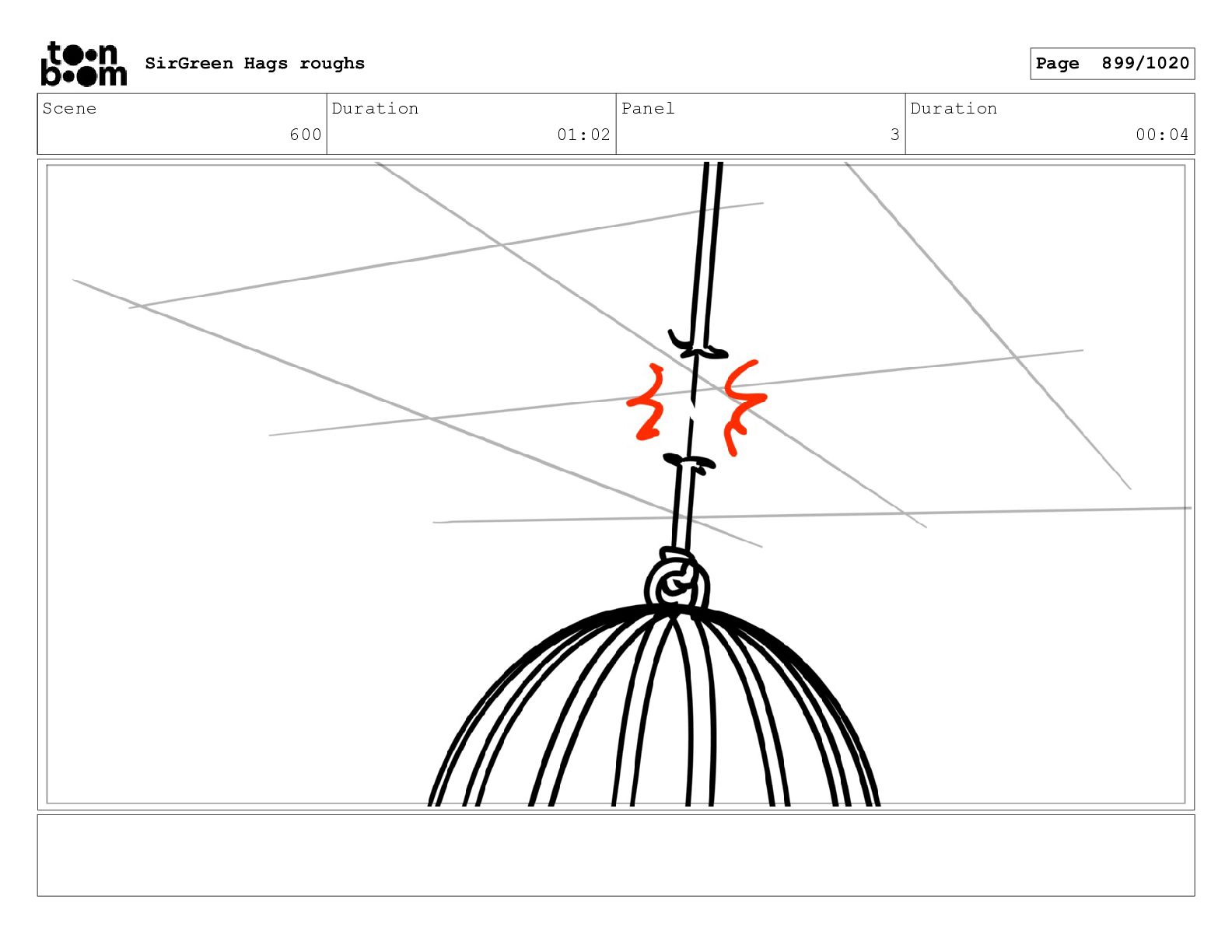 toon boom SirGreen Hags roughs

Page 899/1020

| Scene | Duration | Panel | Duration |
|---|---|---|---|
| 600 | 01:02 | 3 | 00:04 |