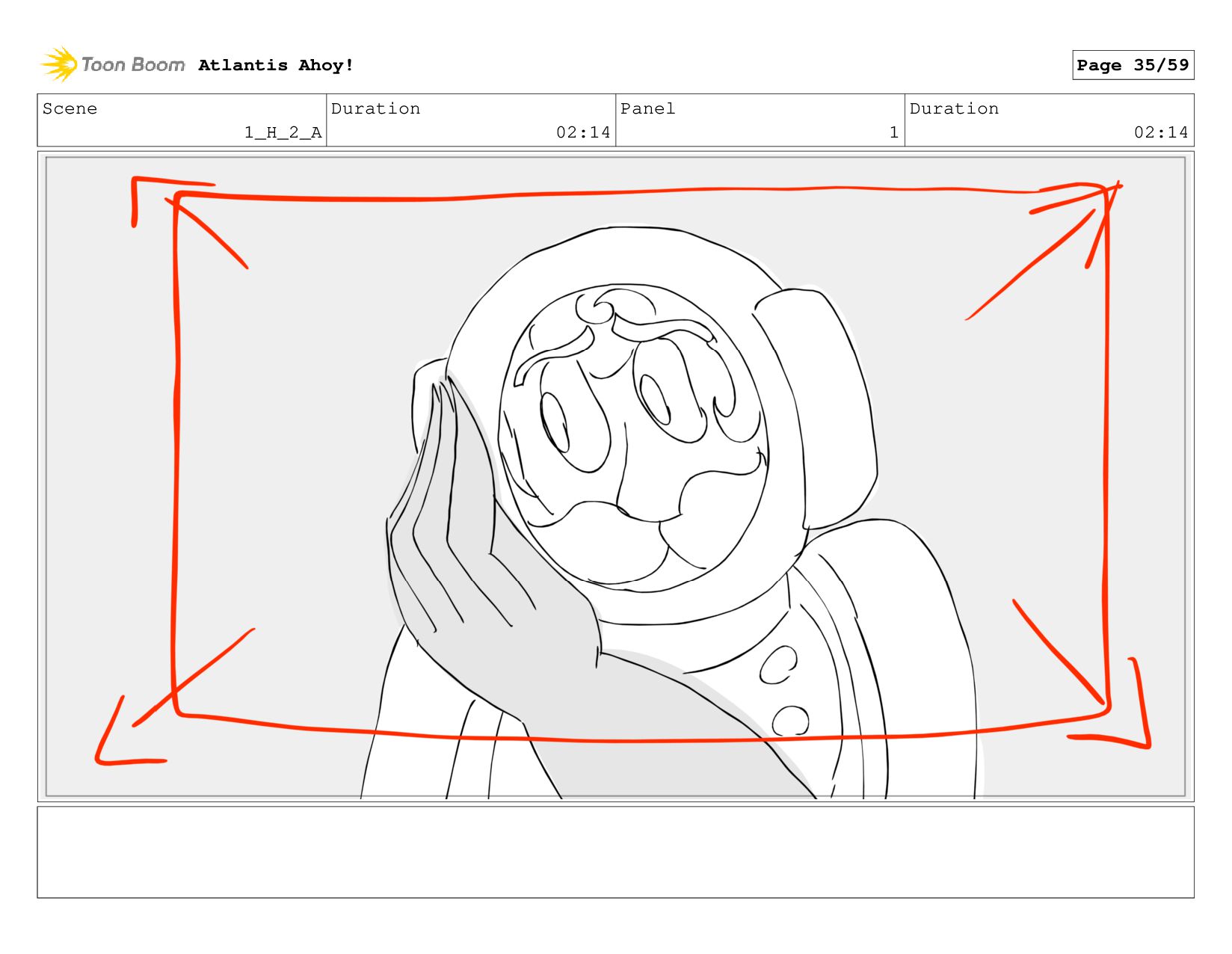 Toon Boom Atlantis Ahoy!

Page 35/59

| Scene | Duration | Panel | Duration |
|---|---|---|---|
| 1_H_2_A | 02:14 | 1 | 02:14 |