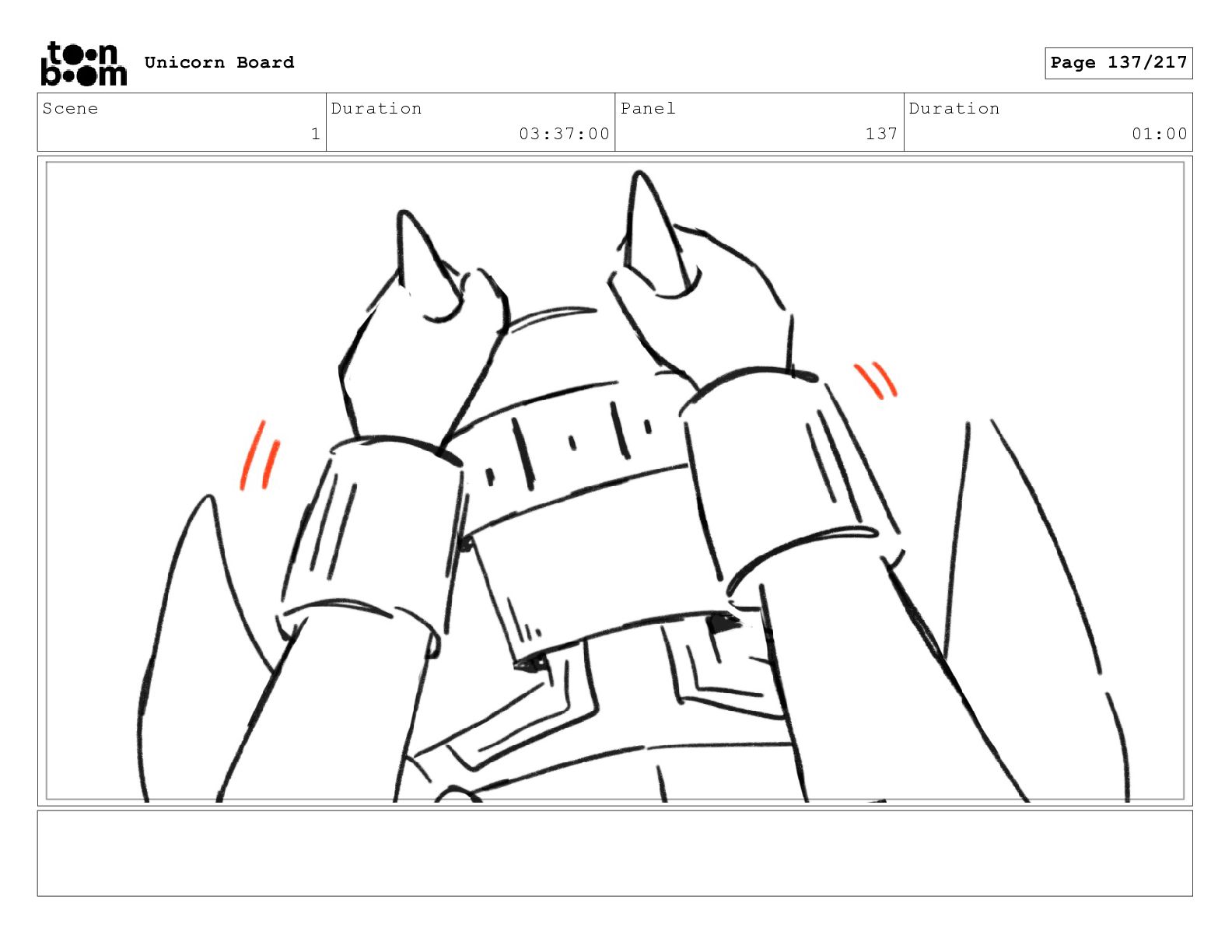 toon boom Unicorn Board

Page 137/217

| Scene | Duration | Panel | Duration |
|---|---|---|---|
| 1 | 03:37:00 | 137 | 01:00 |