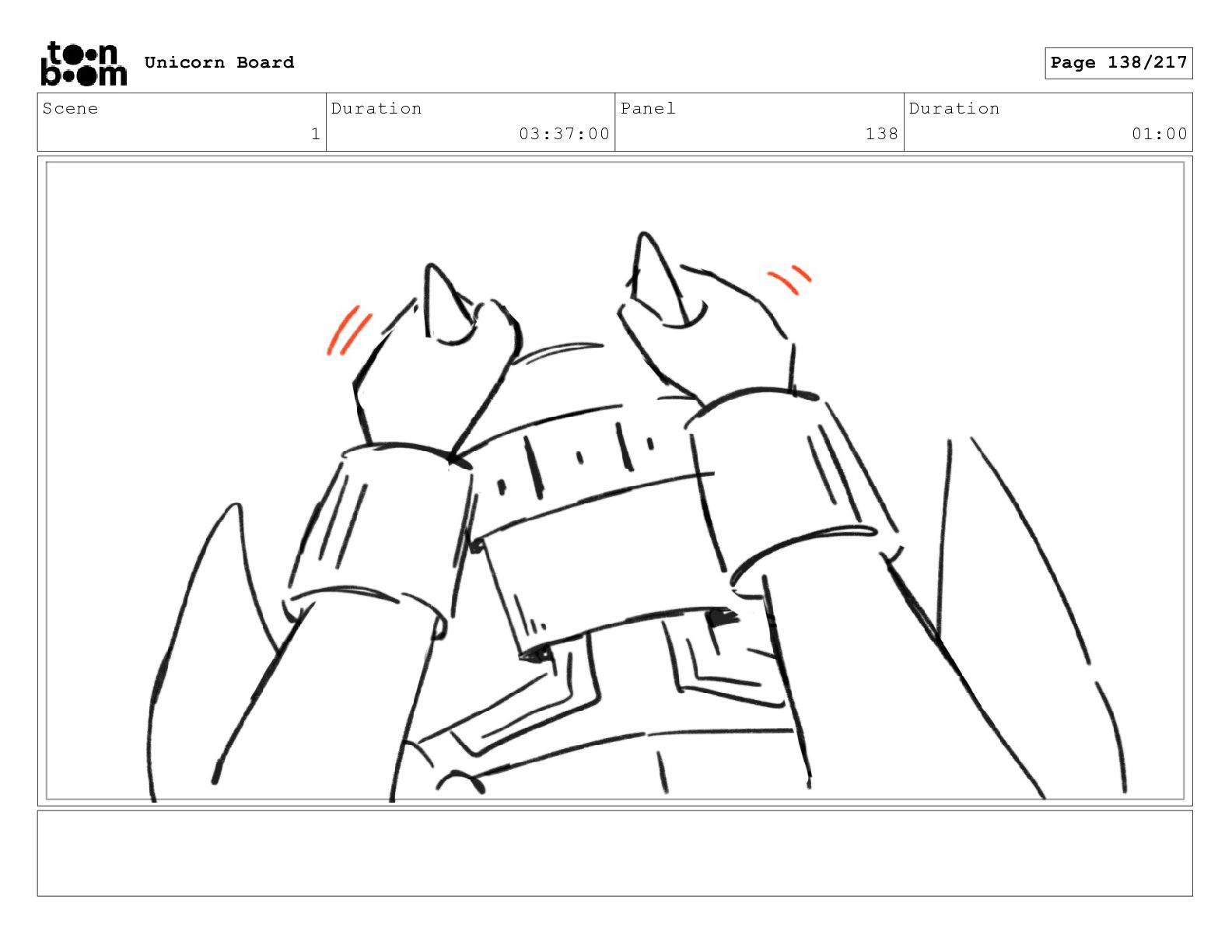 toon boom Unicorn Board

Page 138/217

| Scene | Duration | Panel | Duration |
|---|---|---|---|
| 1 | 03:37:00 | 138 | 01:00 |