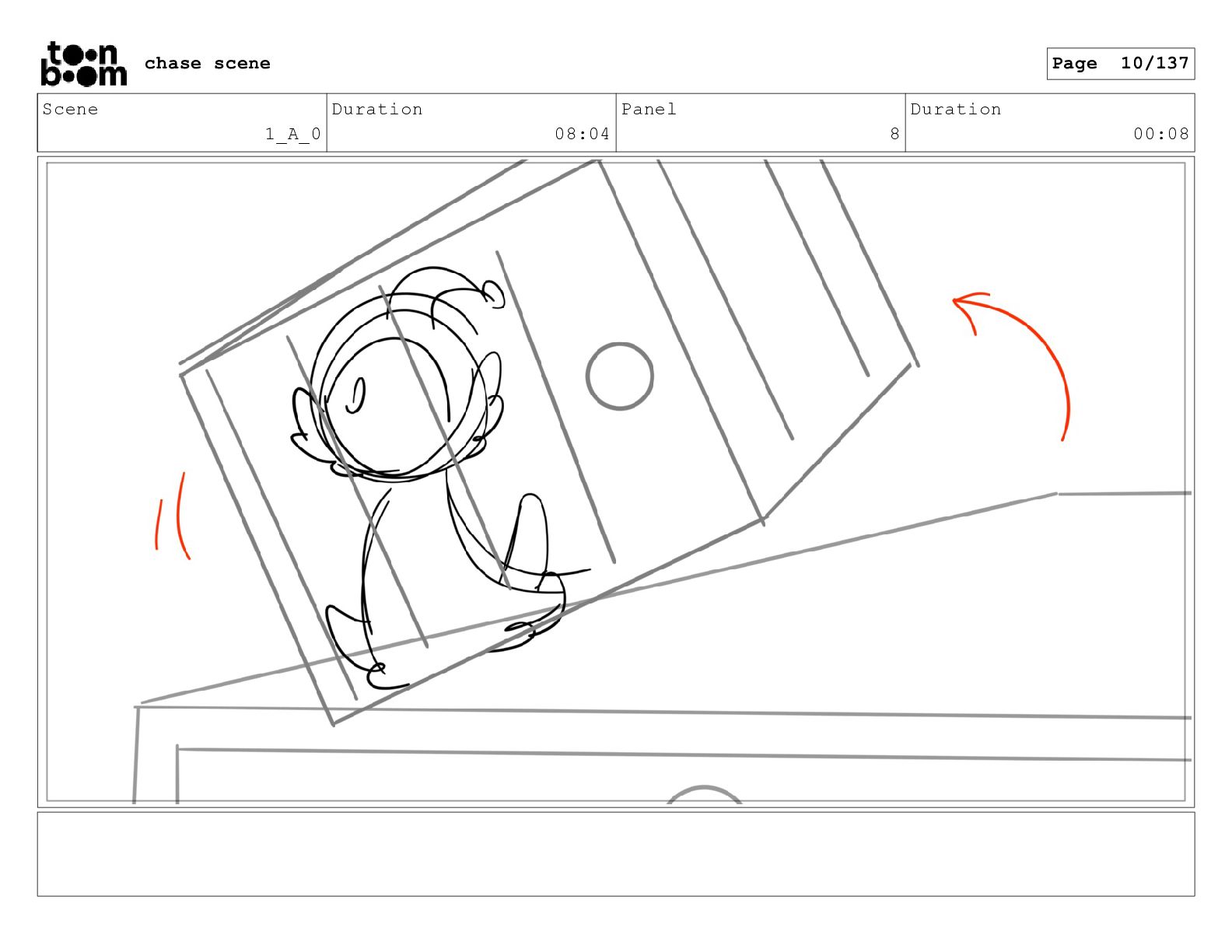 toon boom chase scene

Page 10/137

| Scene | Duration | Panel | Duration |
|---|---|---|---|
| 1_A_0 | 08:04 | 8 | 00:08 |